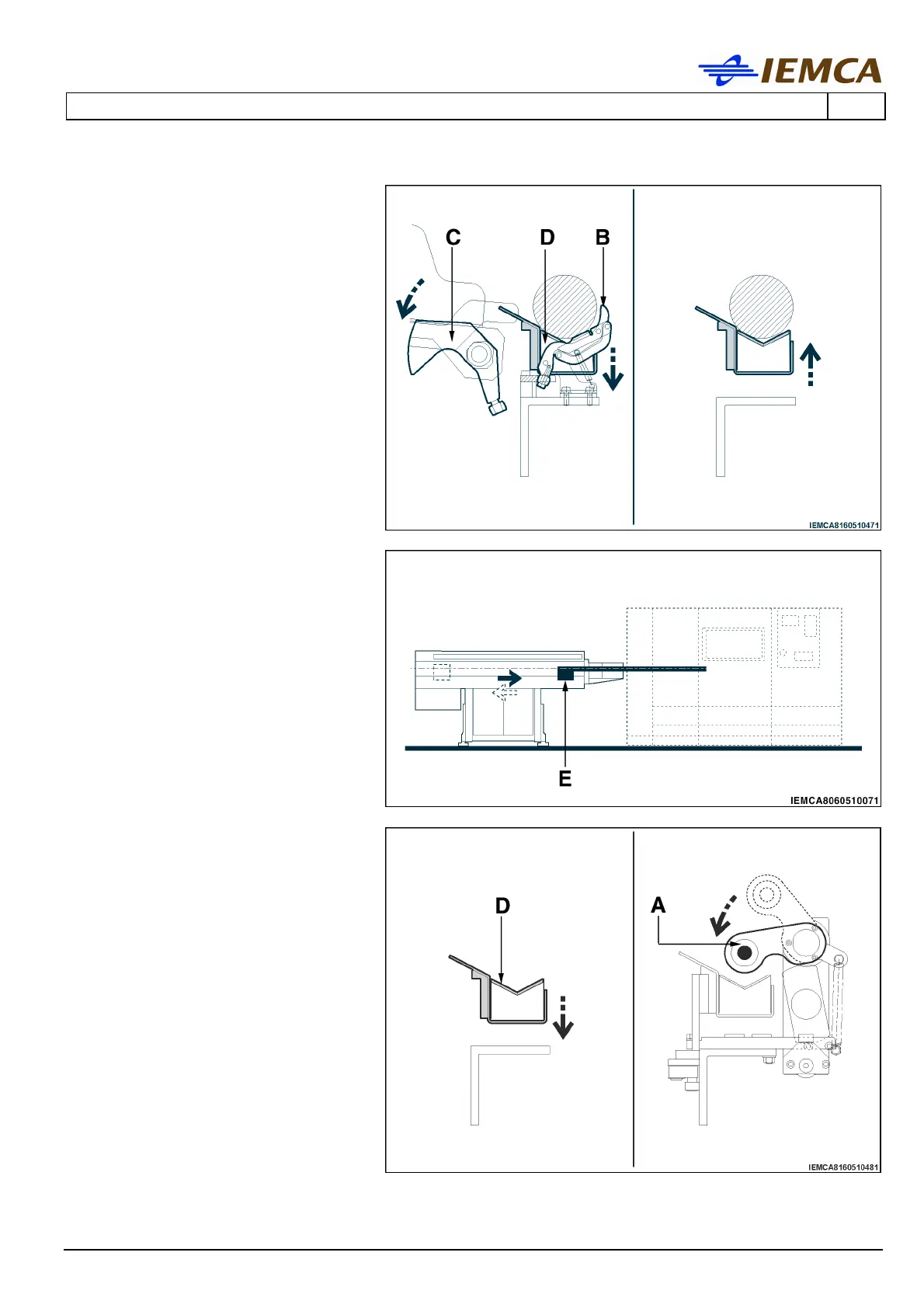 IEMCA

C D B

IEMCA8160510471

E

IEMCA8060510071

D

A

IEMCA8160510481