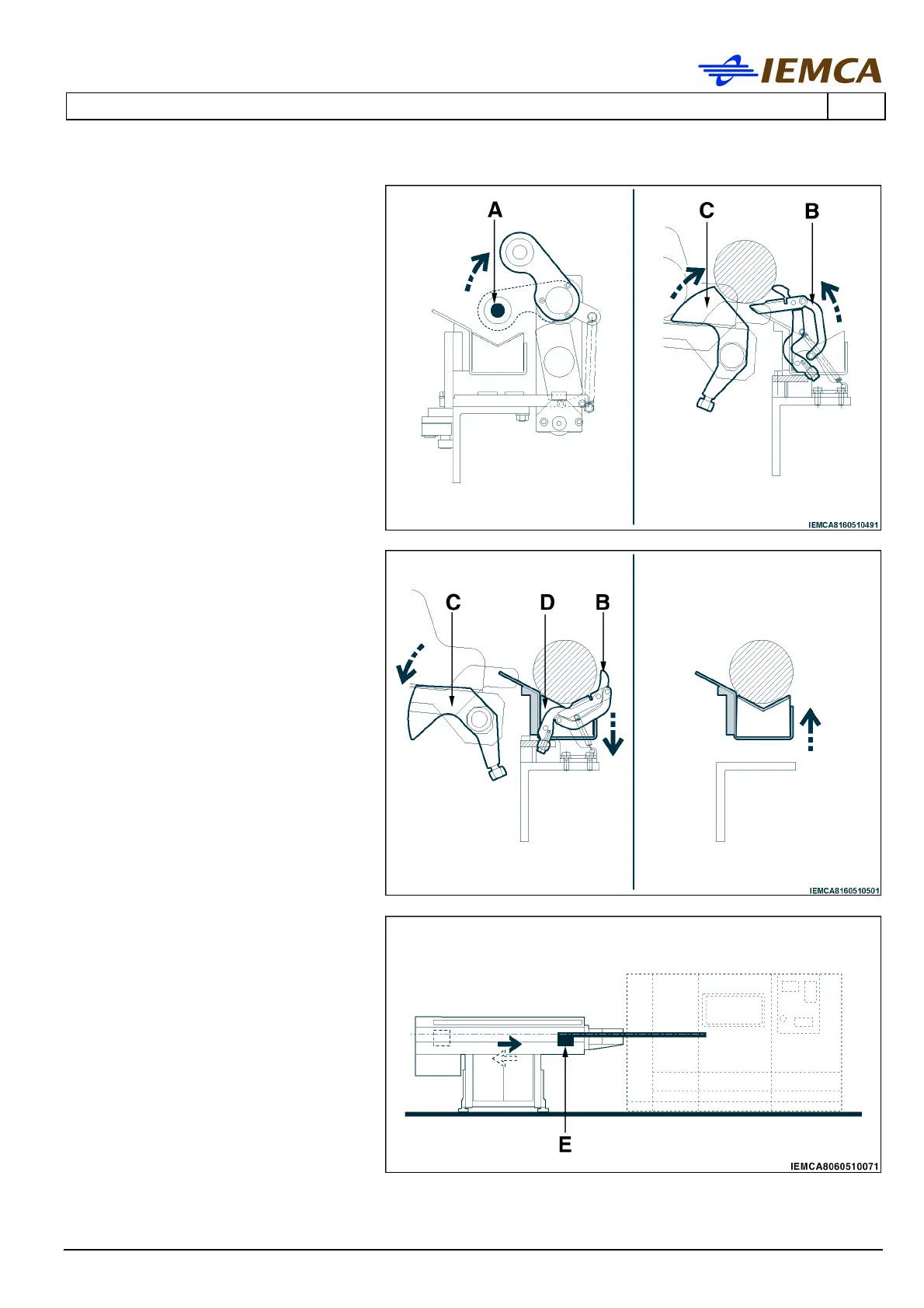 IEMCA

A
C
B
IEMCA8160510491

C
D
B
IEMCA8160510501

E
IEMCA8060510071