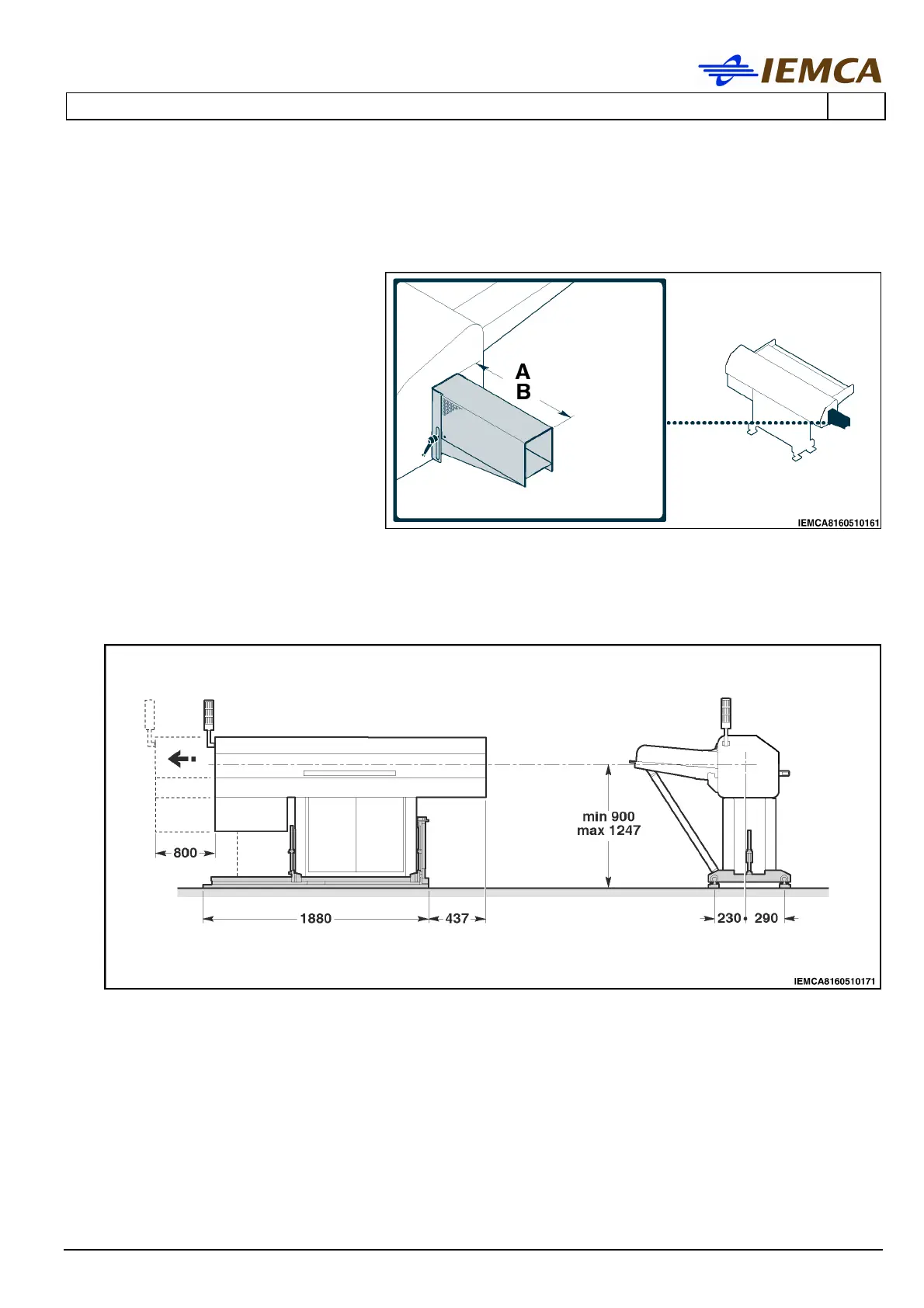 IEMCA

A
B

IEMCA8160510161

800

min 900
max 1247

1880

437

230

290

IEMCA8160510171