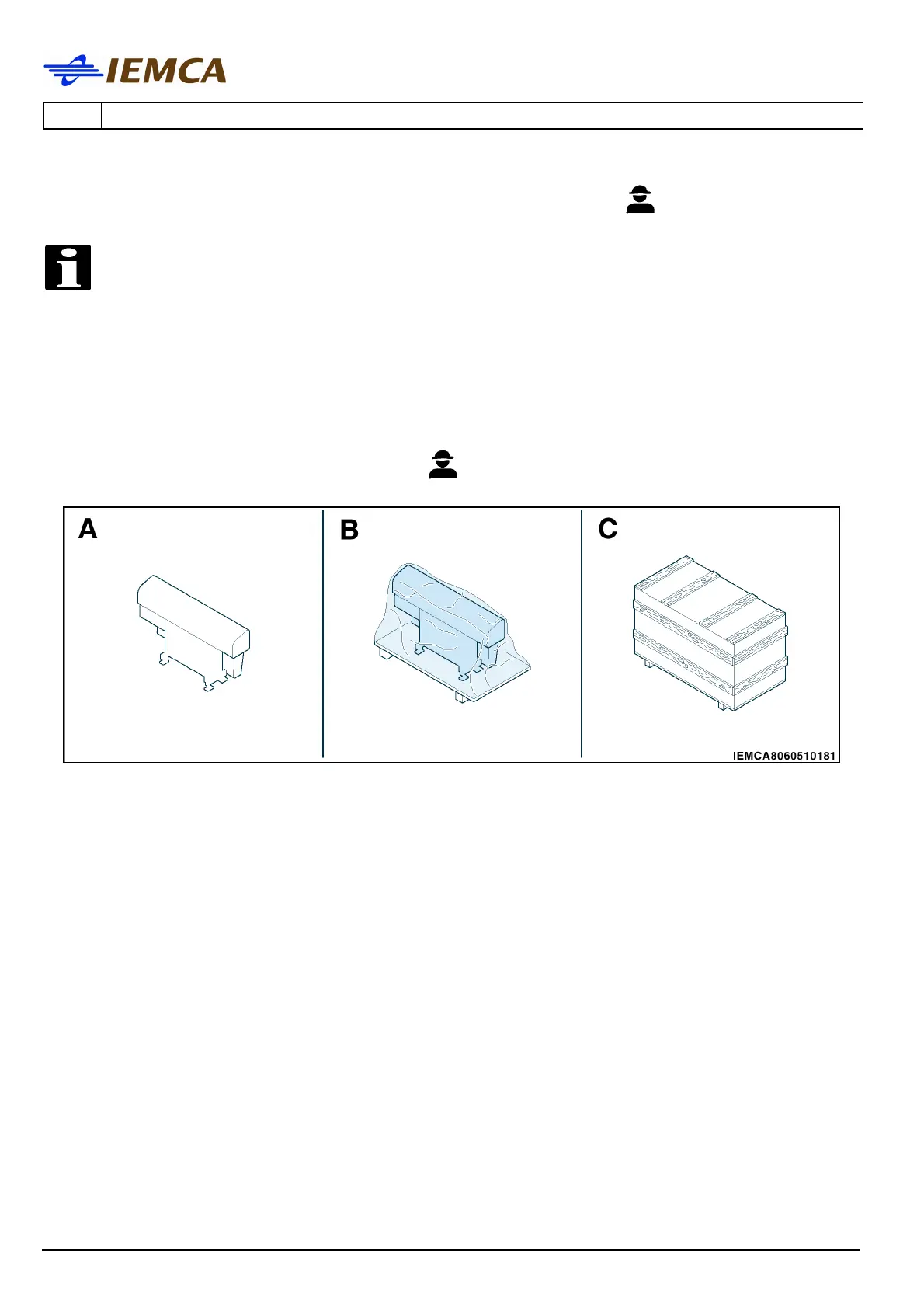 IEMCA

A

B

C

IEMCA8060510181