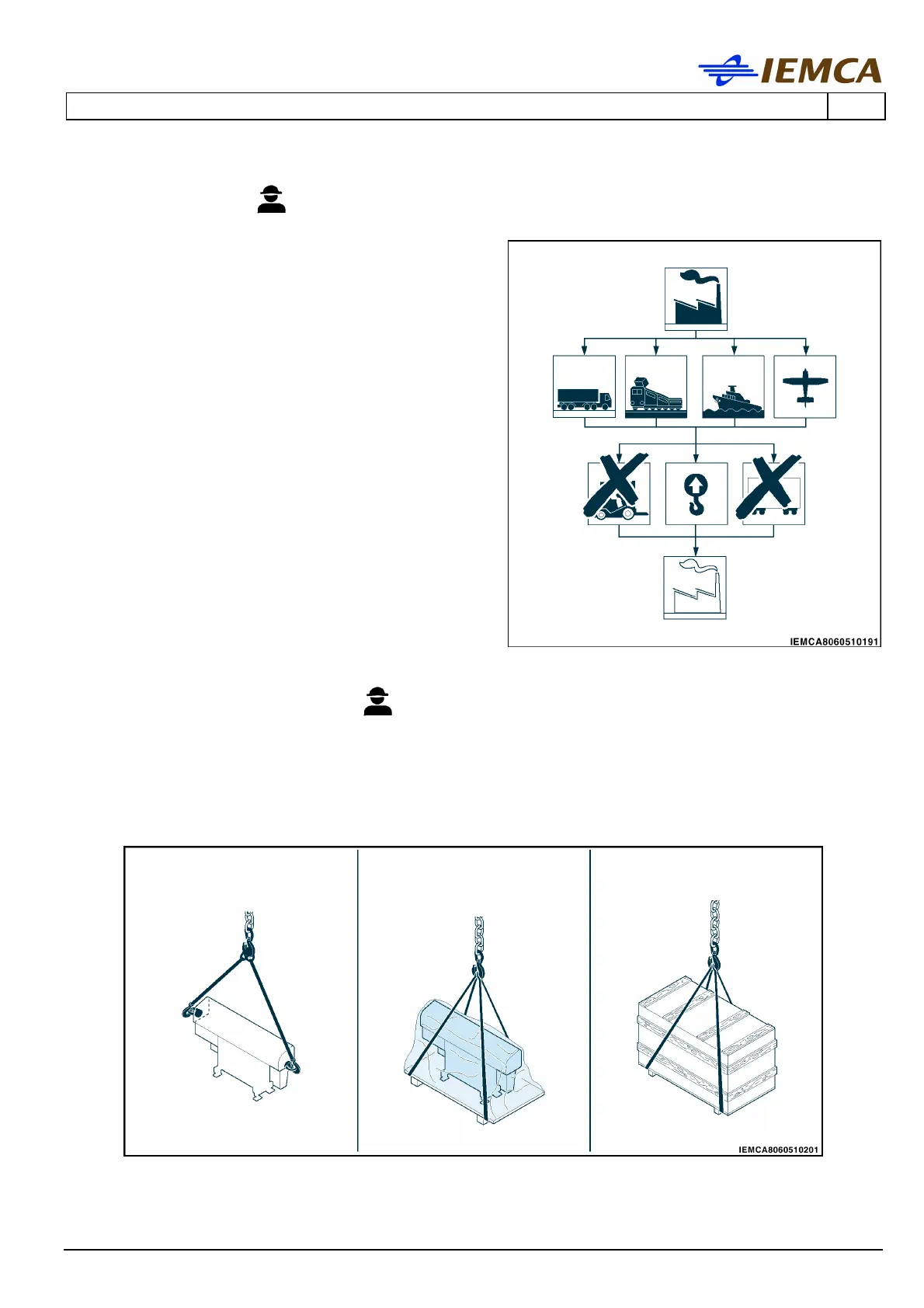 IEMCA

IEMCA8060510191

IEMCA8060510201