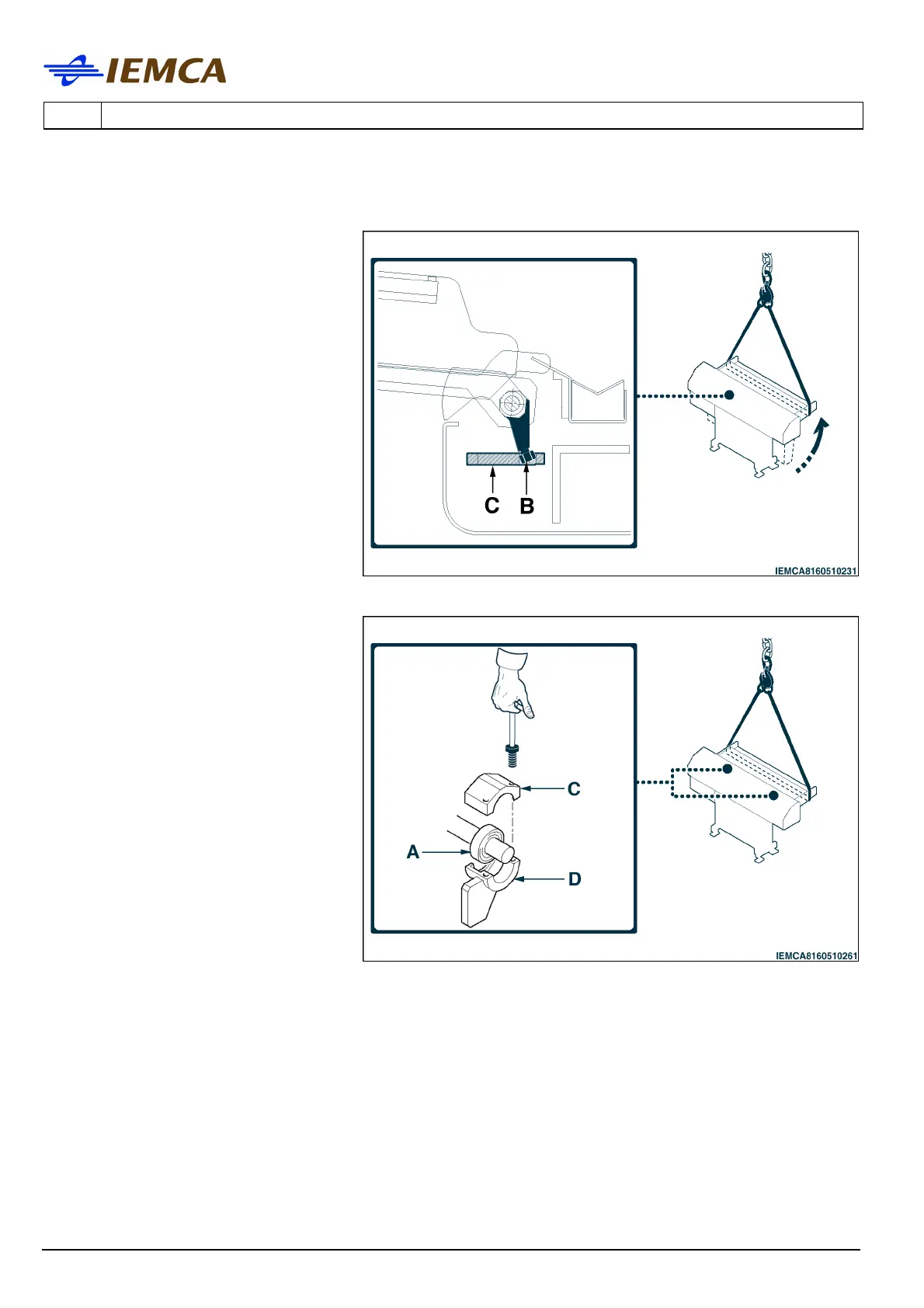 IEMCA

C B

IEMCA8160510231

C

A

D

IEMCA8160510261