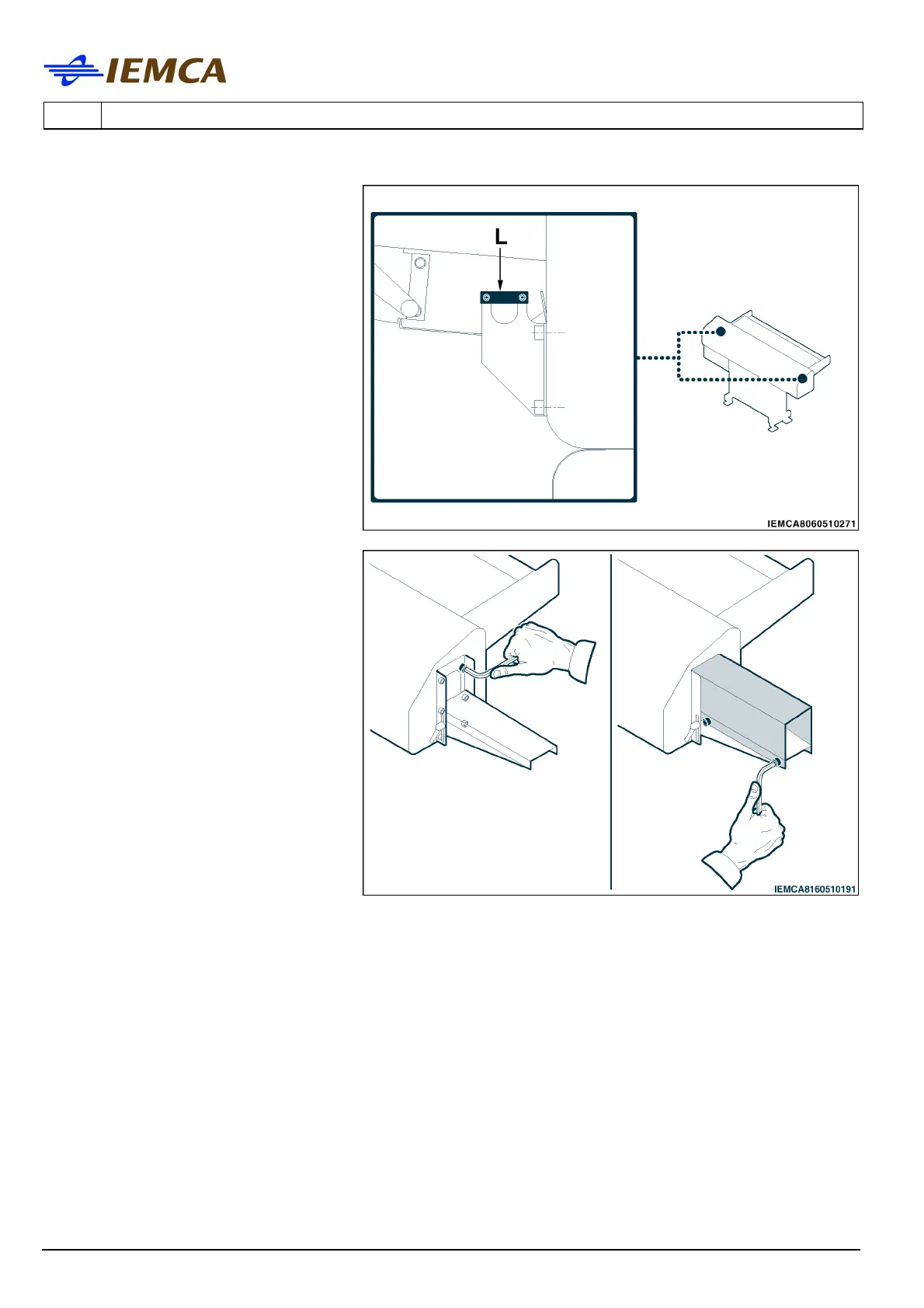 IEMCA

L

IEMCA8060510271

IEMCA8160510191