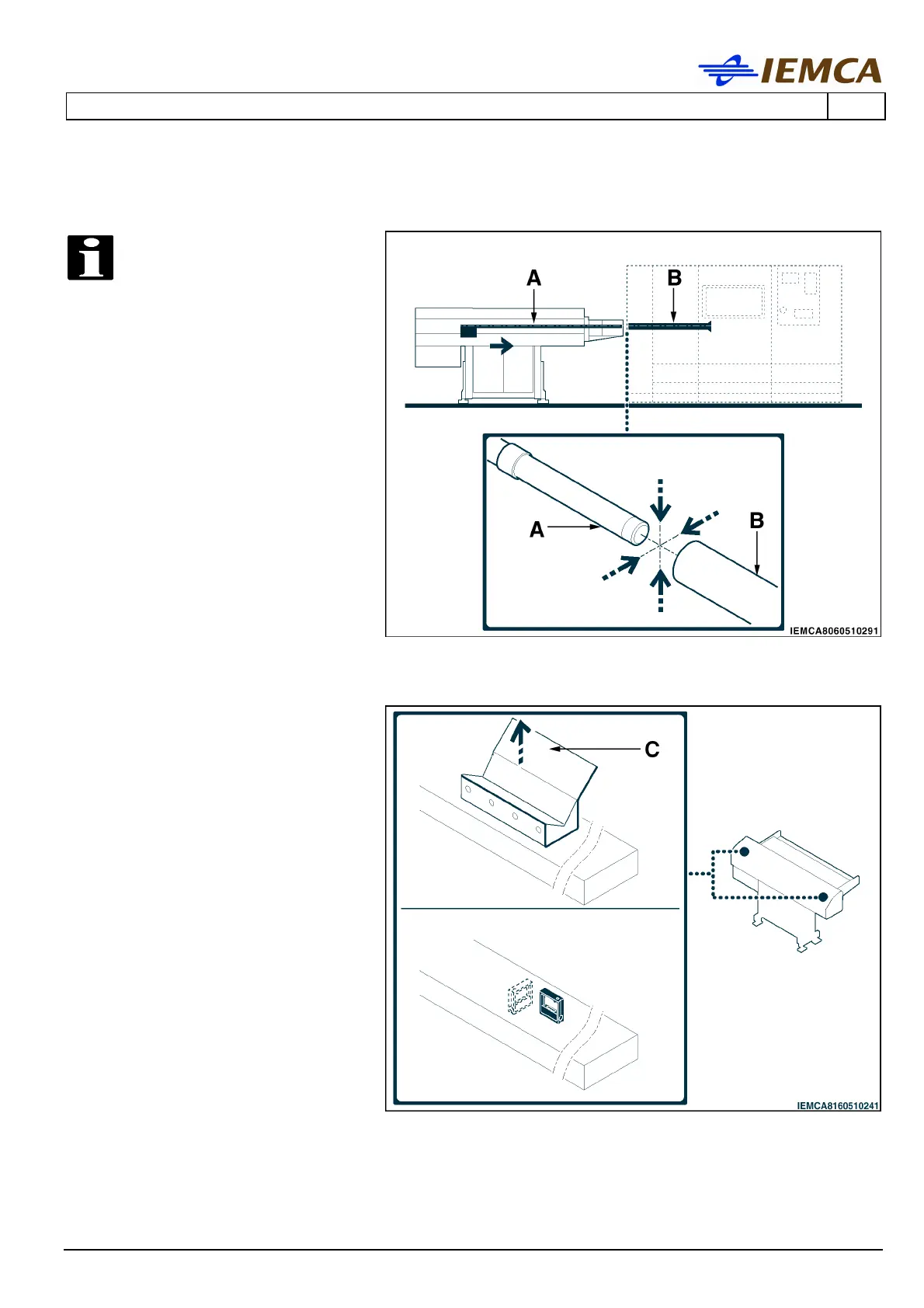 IEMCA

A

B

A

B

IEMCA8060510291

C

IEMCA8160510241