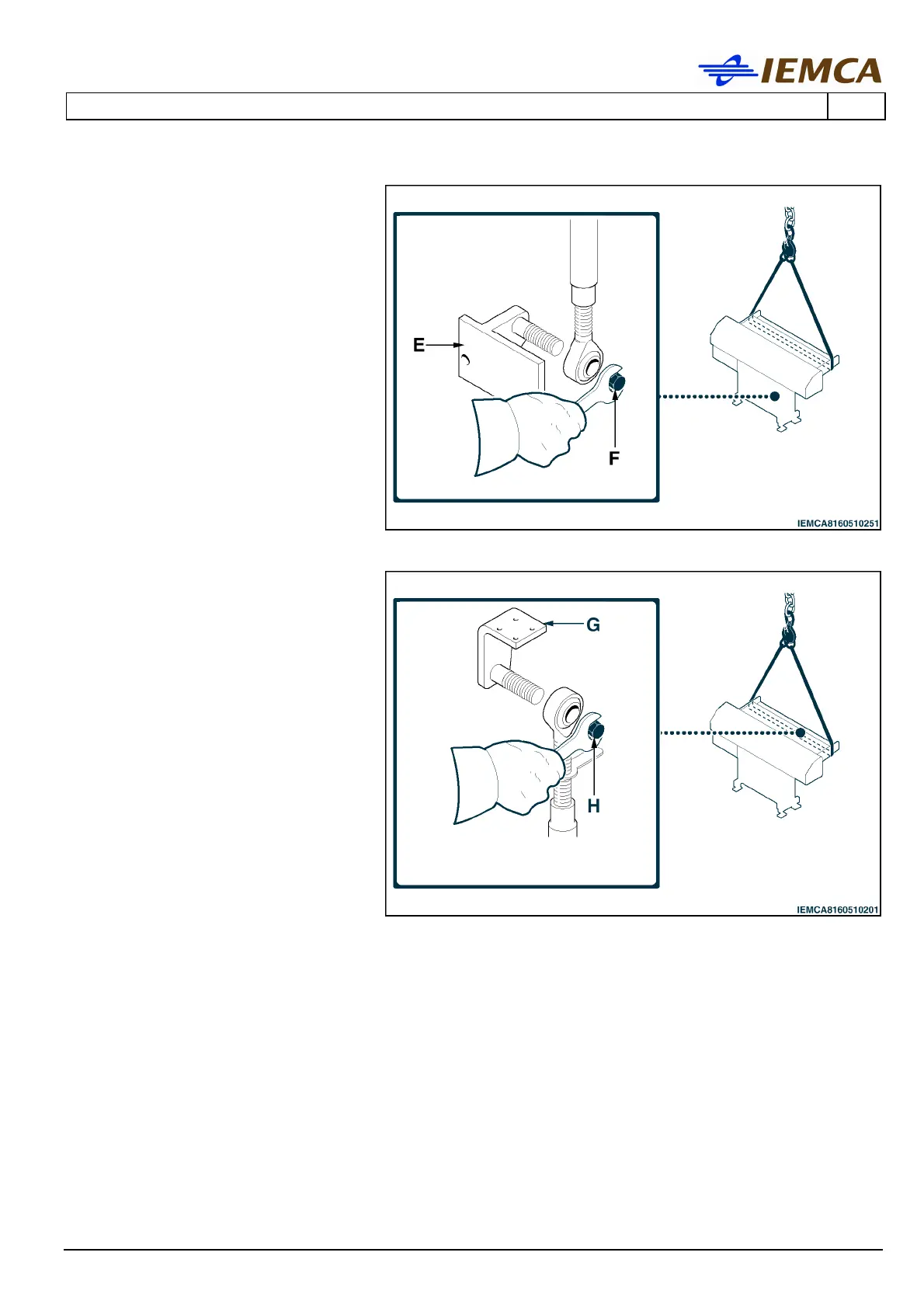 IEMCA

E

F

IEMCA8160510251

G

H

IEMCA8160510201