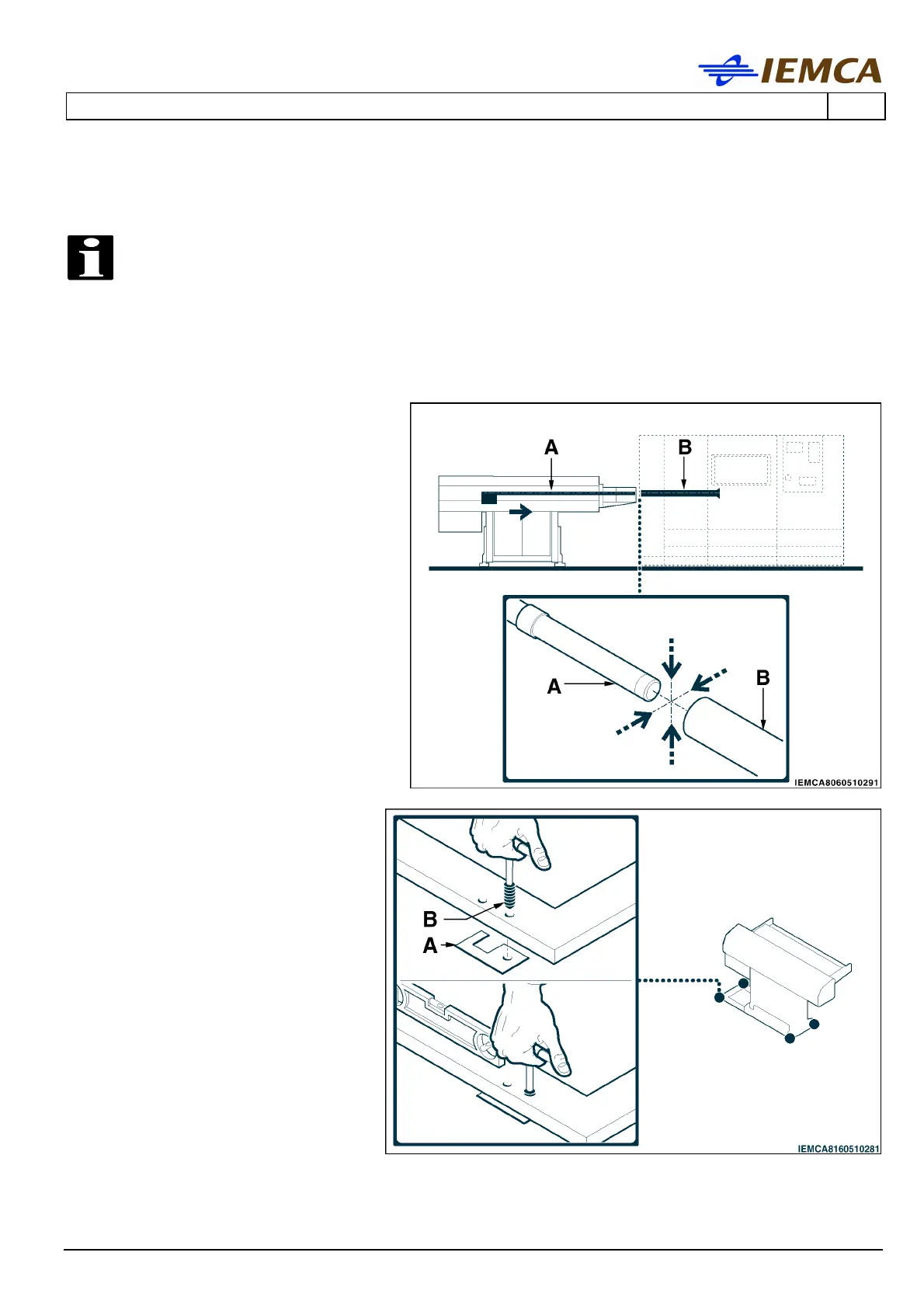 IEMCA

A

B

A

B

IEMCA8060510291

B

A

IEMCA8160510281