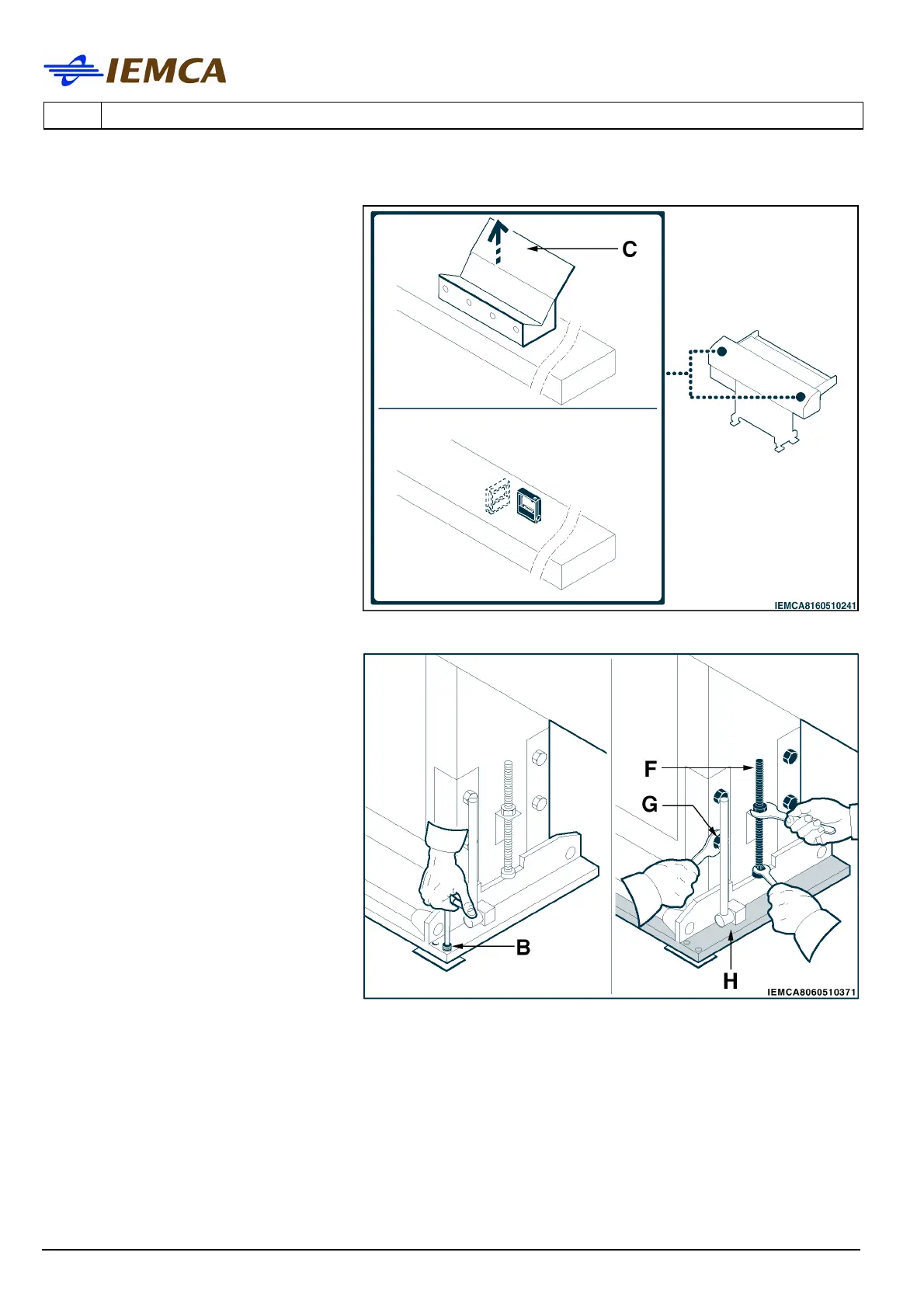 IEMCA

C

IEMCA8160510241

F

G

B

H

IEMCA8060510371