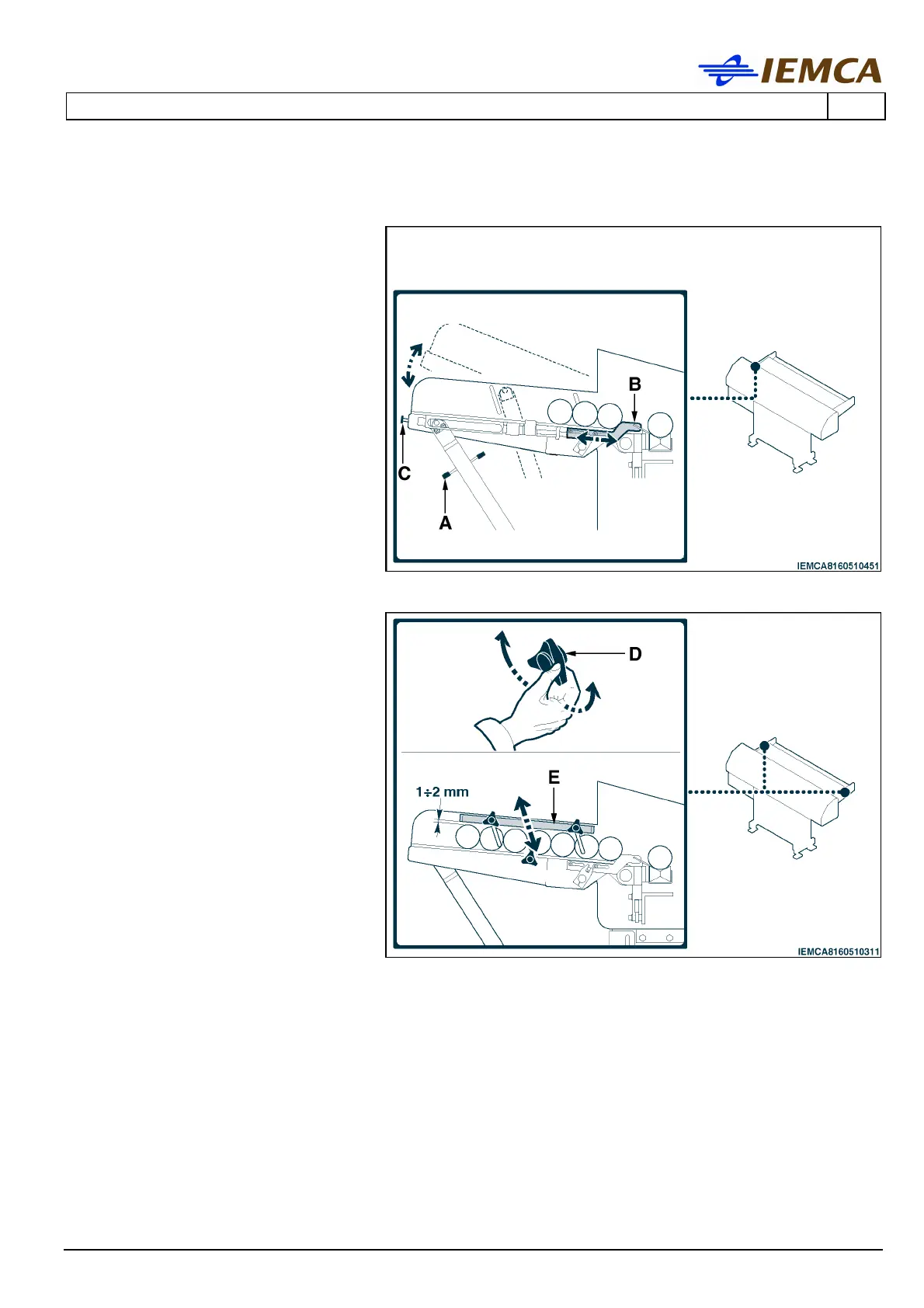 IEMCA

B

C

A

IEMCA8160510451

D

E

1÷2 mm

IEMCA8160510311