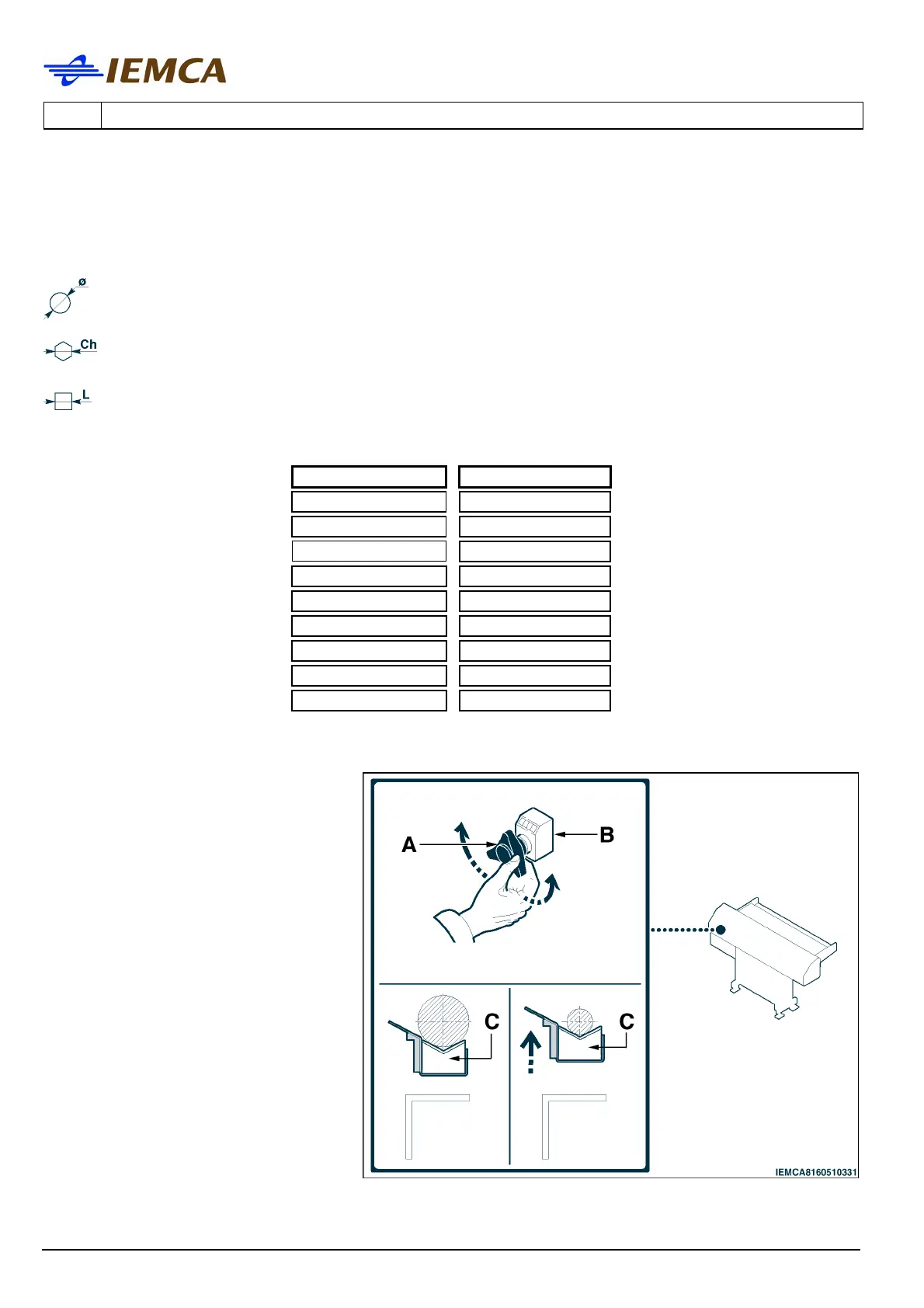 IEMCA

ø

Ch

L

A

B

C

C

IEMCA8160510331