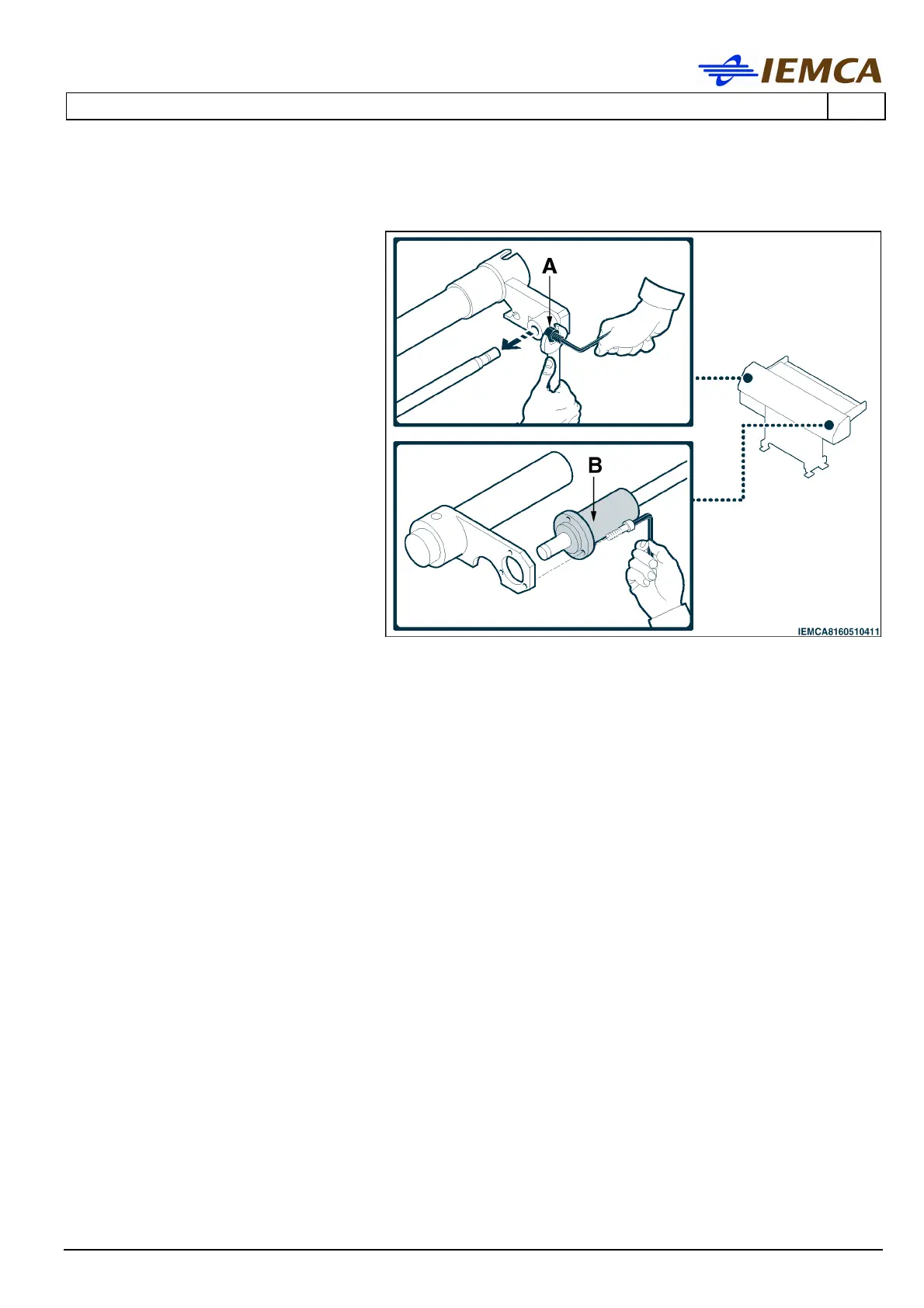 IEMCA

A

B

IEMCA8160510411