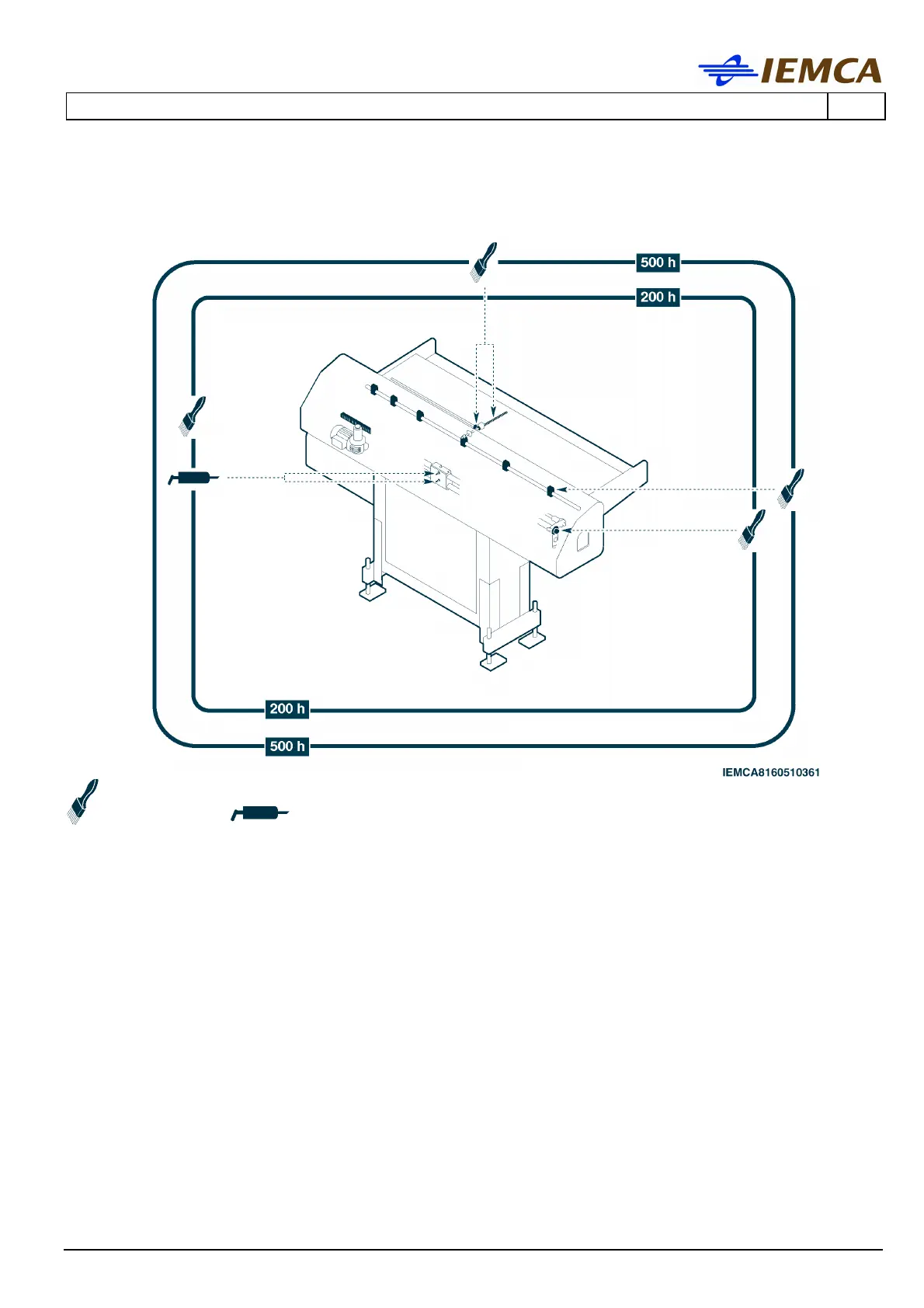 IEMCA

500 h
200 h
200 h
500 h

IEMCA8160510361