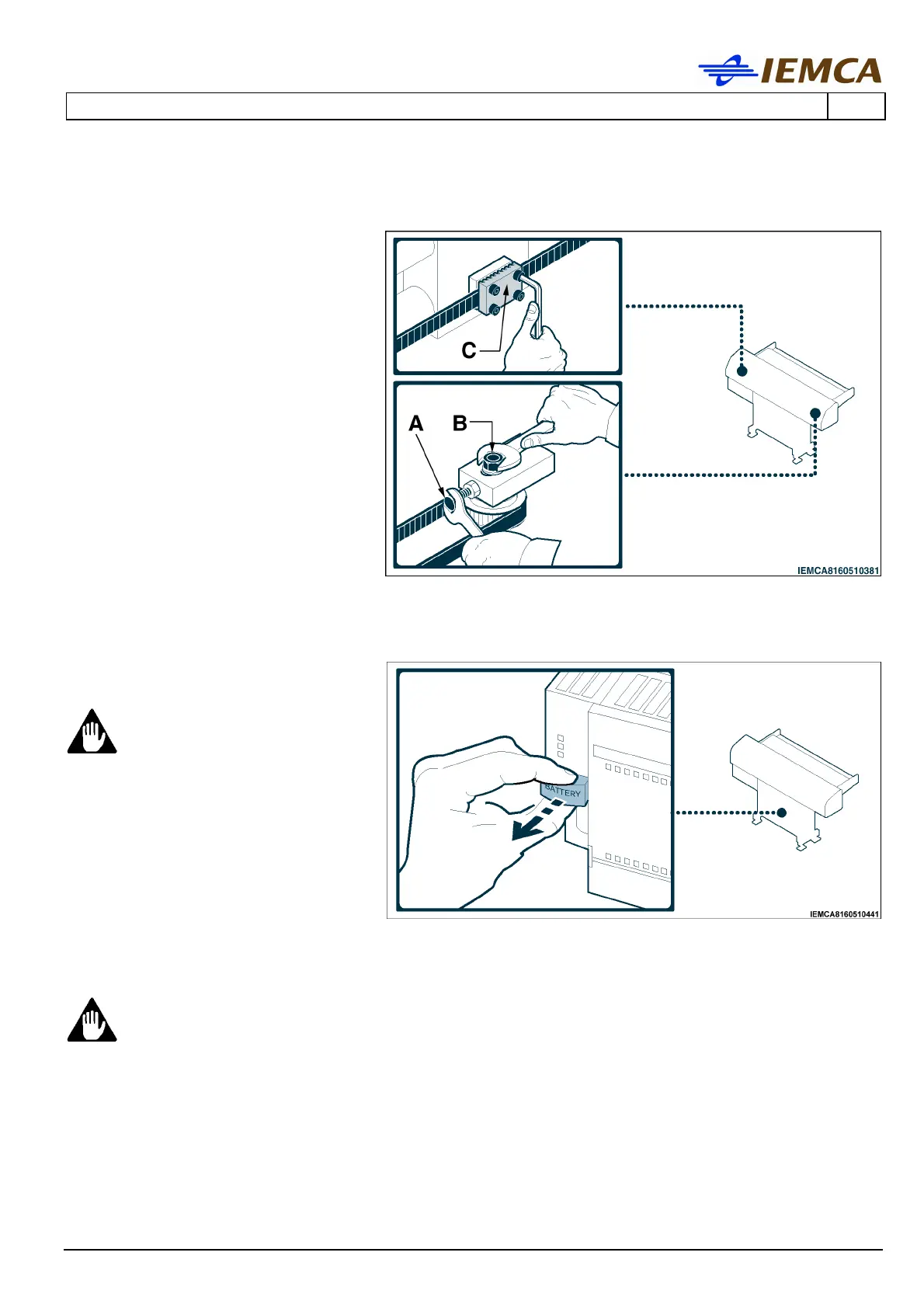 IEMCA

C

A B

IEMCA8160510381

BATTERY

IEMCA8160510441