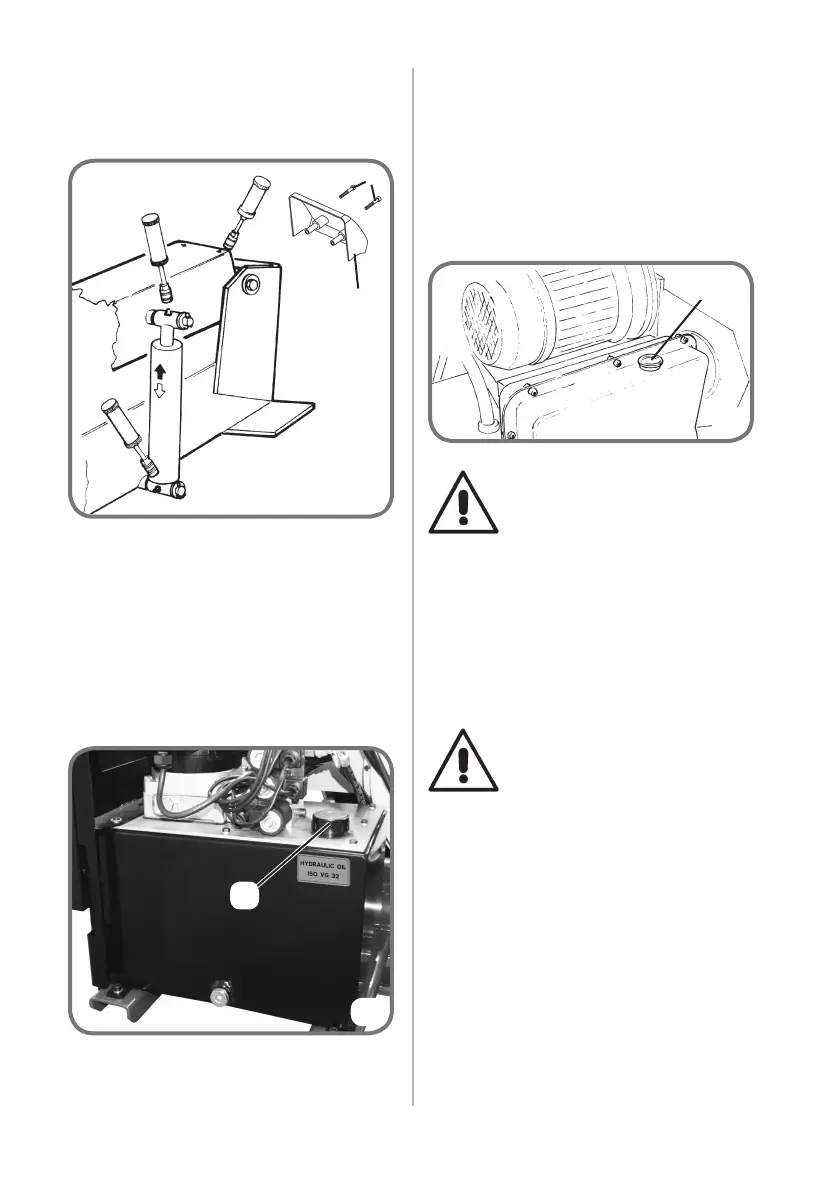 HYDRAULIC OIL
ISO VG 32