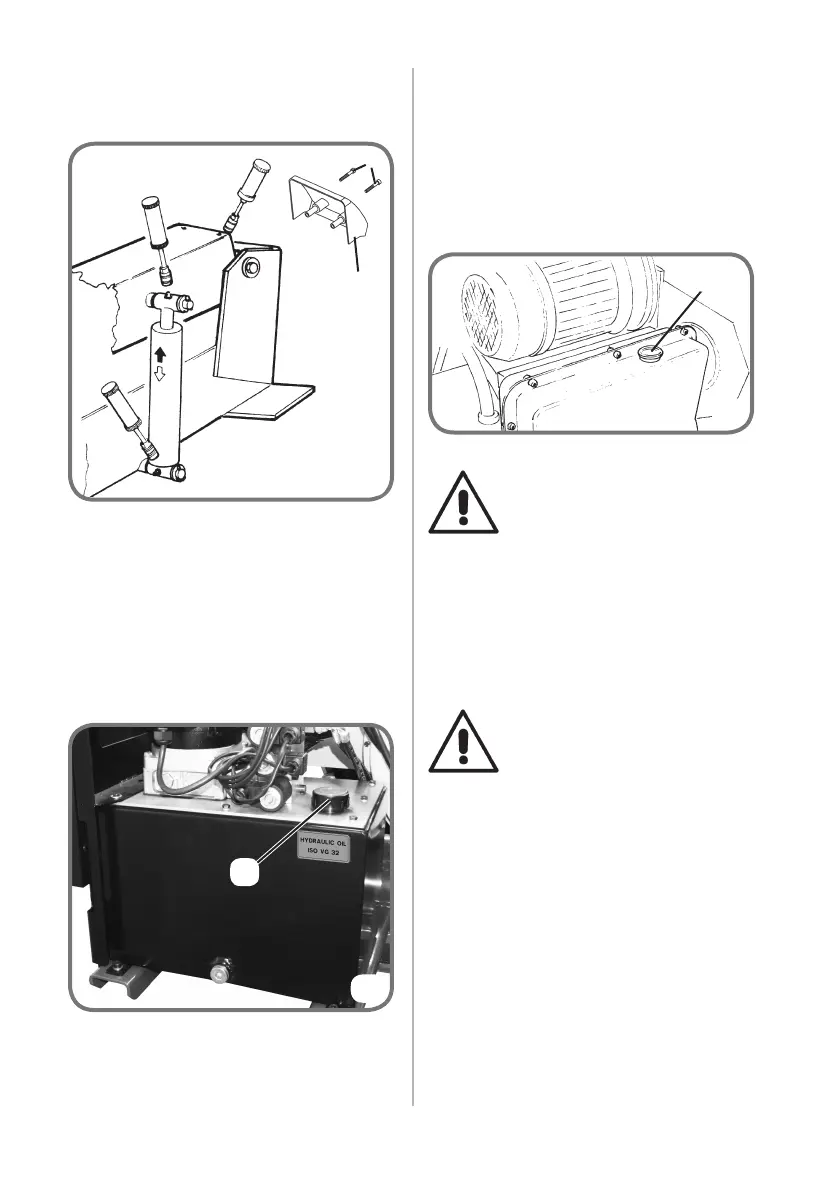 HYDRAULIC OIL
ISO VG 32