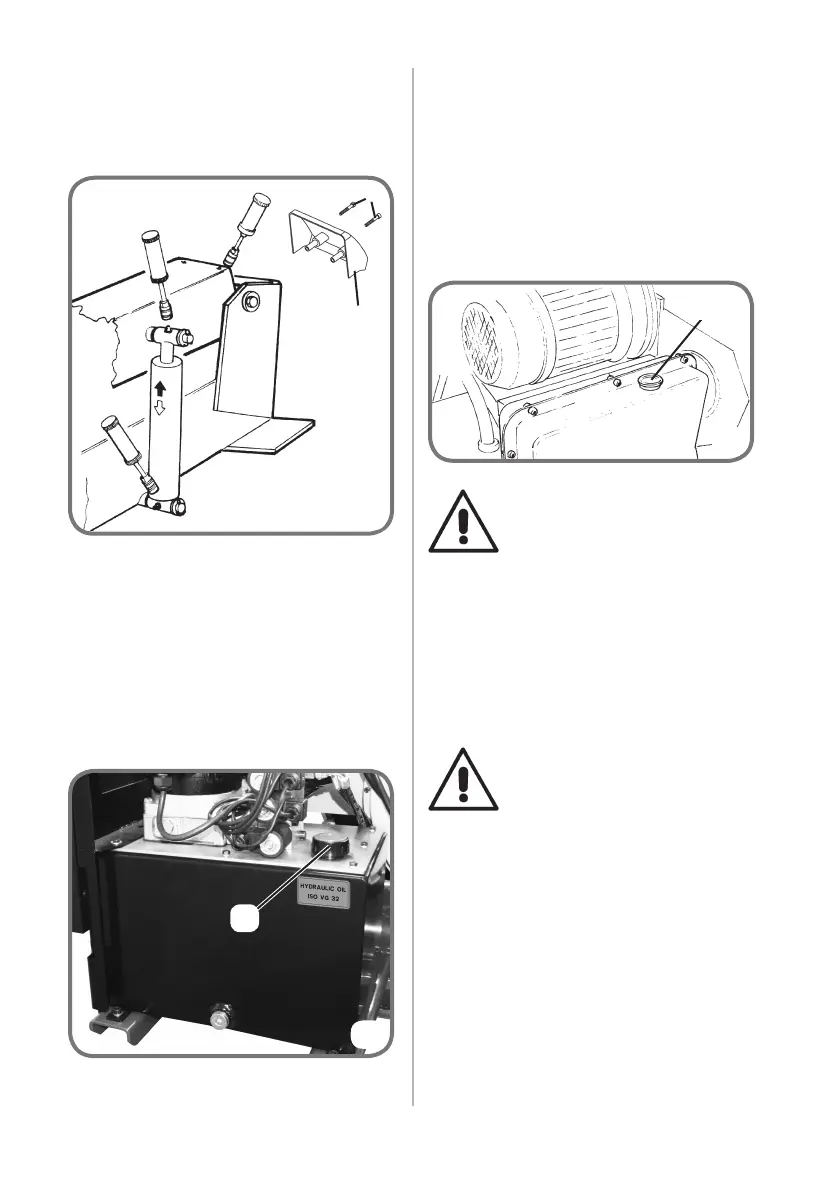 HYDRAULIC OIL
ISO VG 32