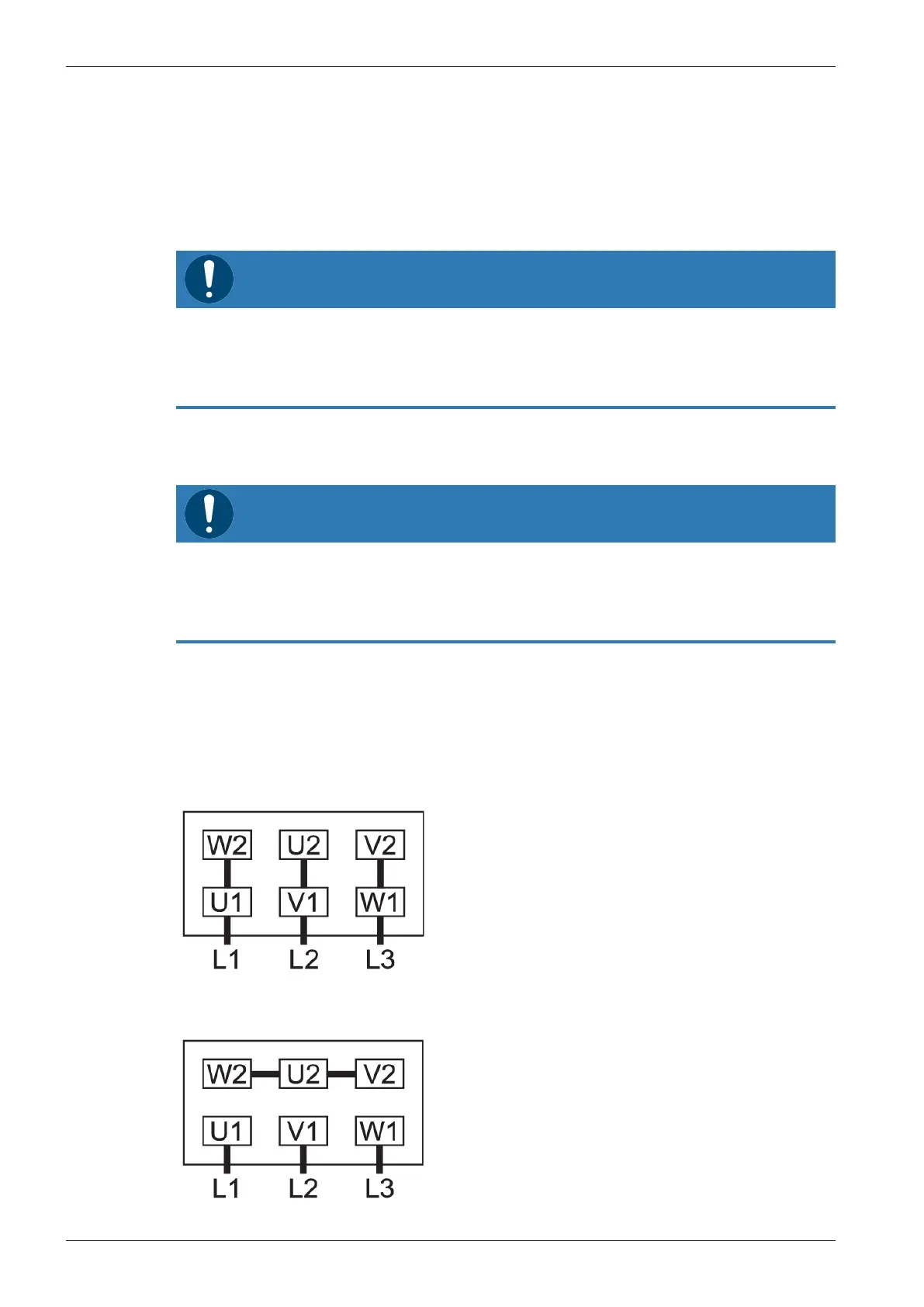 W2 U2 V2
U1 V1 W1
L1 L2 L3

W2 U2 V2
U1 V1 W1
L1 L2 L3