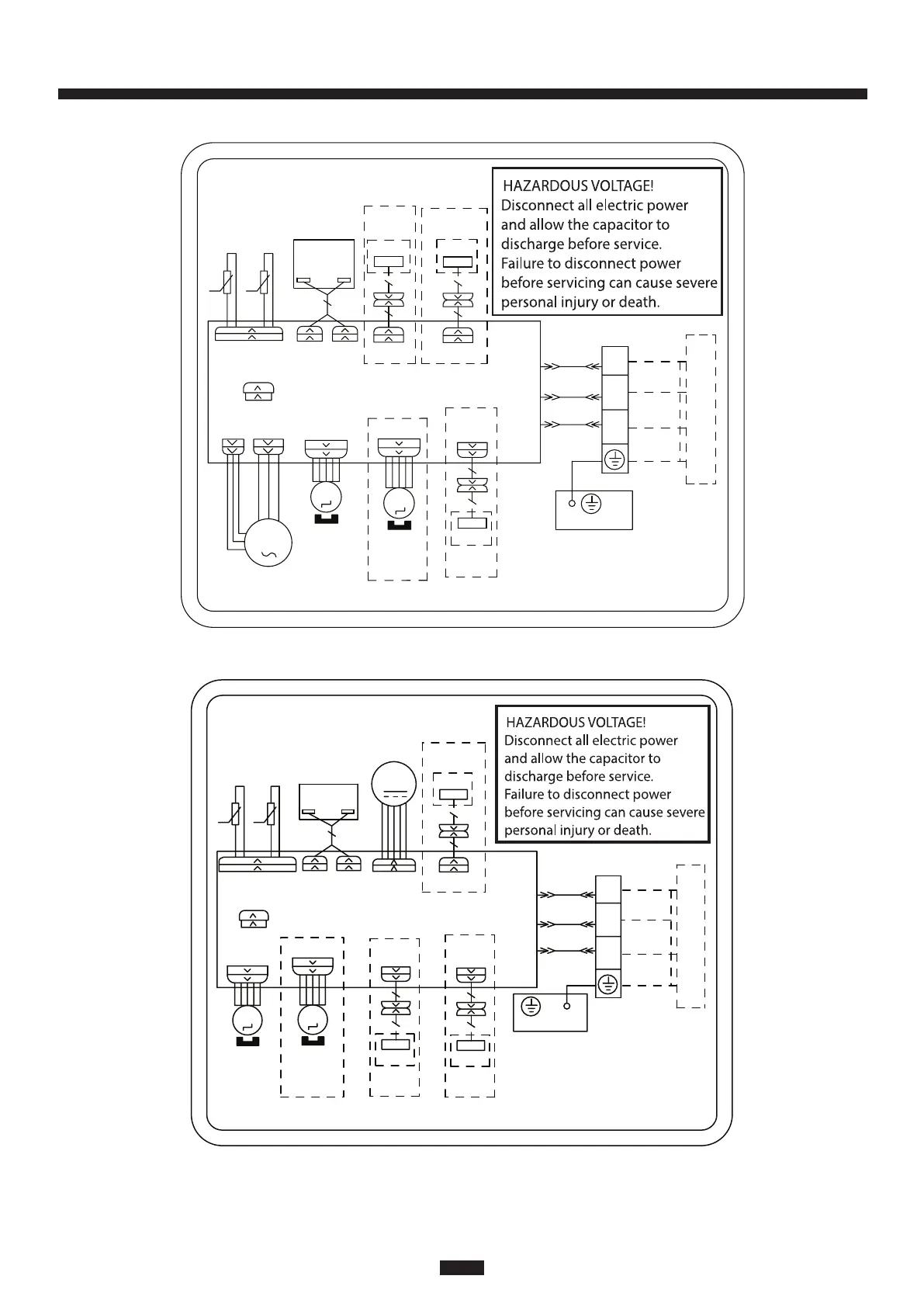 HAZARDOUS VOLTAGE!
Disconnect all electric power and allow the capacitor to discharge before service.
Failure to disconnect power before servicing can cause severe personal injury or death.

HAZARDOUS VOLTAGE!
Disconnect all electric power and allow the capacitor to discharge before service.
Failure to disconnect power before servicing can cause severe personal injury or death.