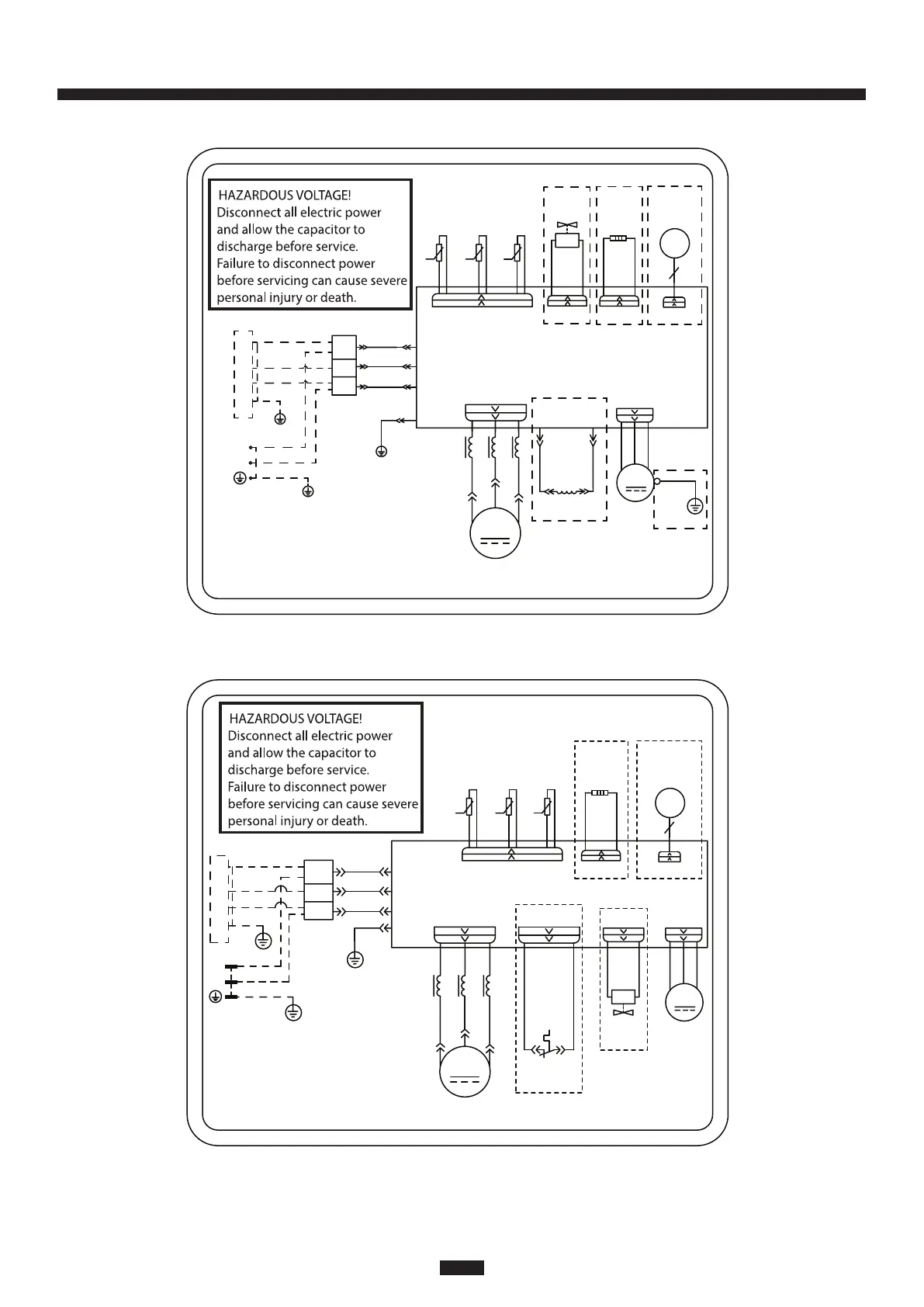 HAZARDOUS VOLTAGE!
Disconnect all electric power and allow the capacitor to discharge before service. Failure to disconnect power before servicing can cause severe personal injury or death.

HAZARDOUS VOLTAGE!
Disconnect all electric power and allow the capacitor to discharge before service. Failure to disconnect power before servicing can cause severe personal injury or death.