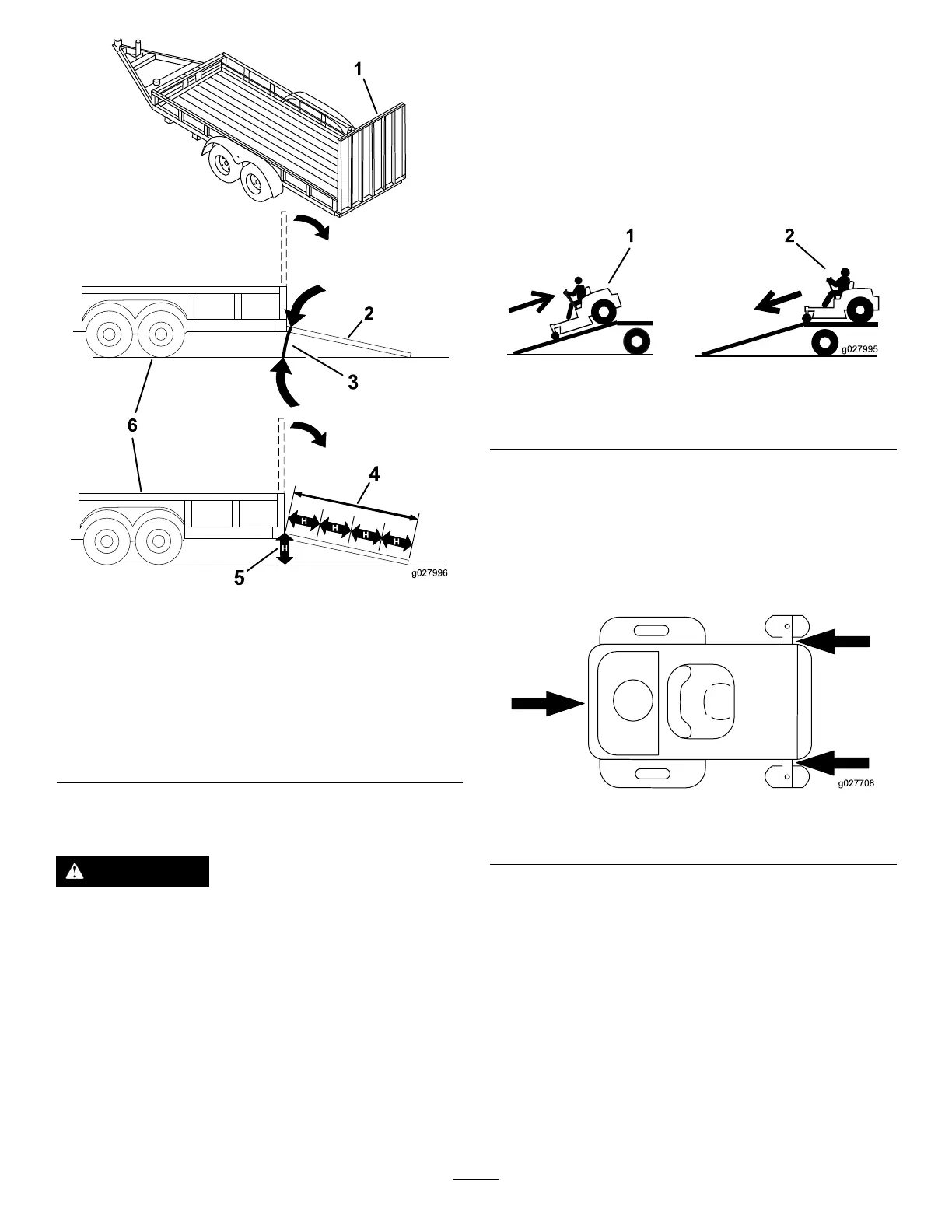 1

2

3

6

4

H H H H

H

5

g027996

1

2

g027995

g027708