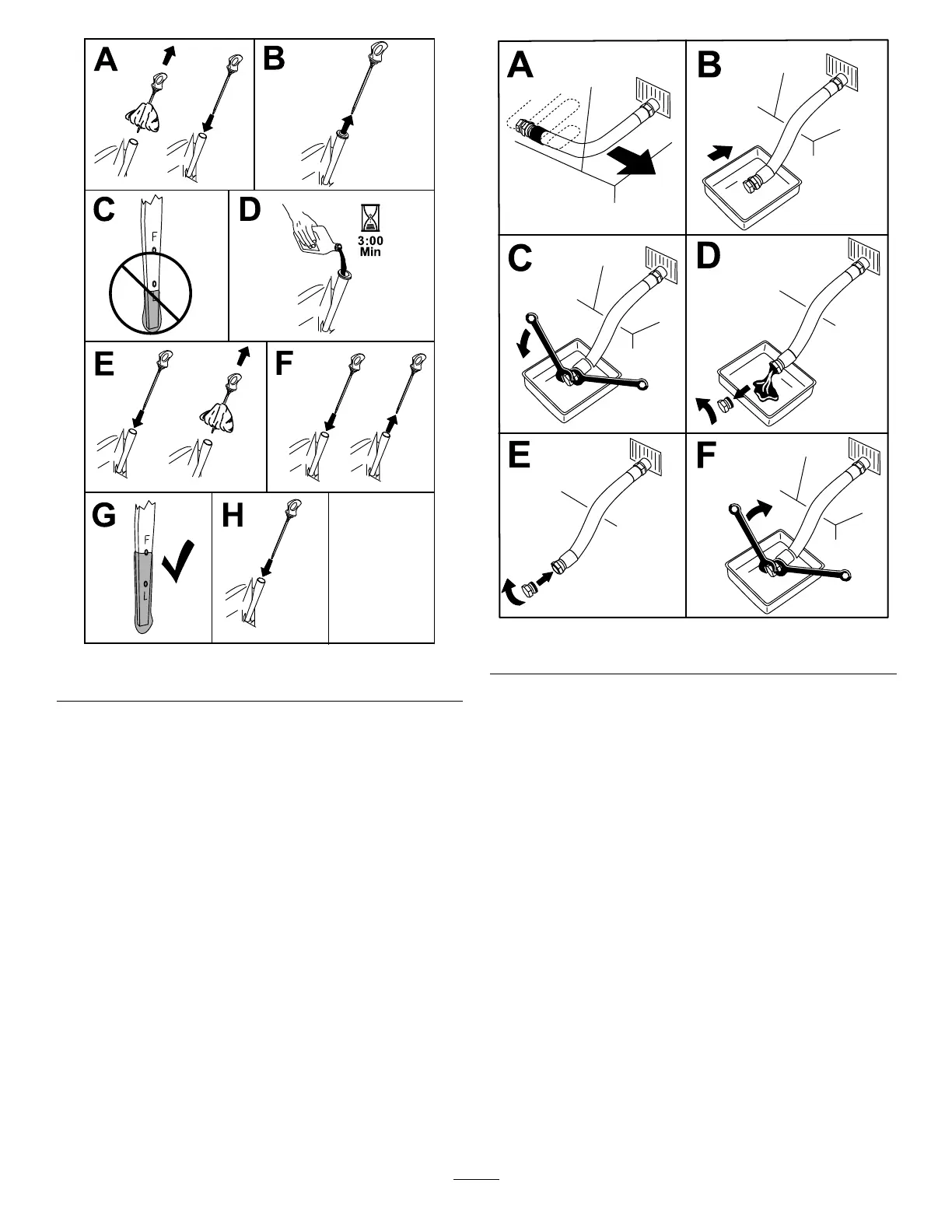 A

B

C

F

D

3:00
Min

E

F

G

F

L

H

A

B

C

D

E

F