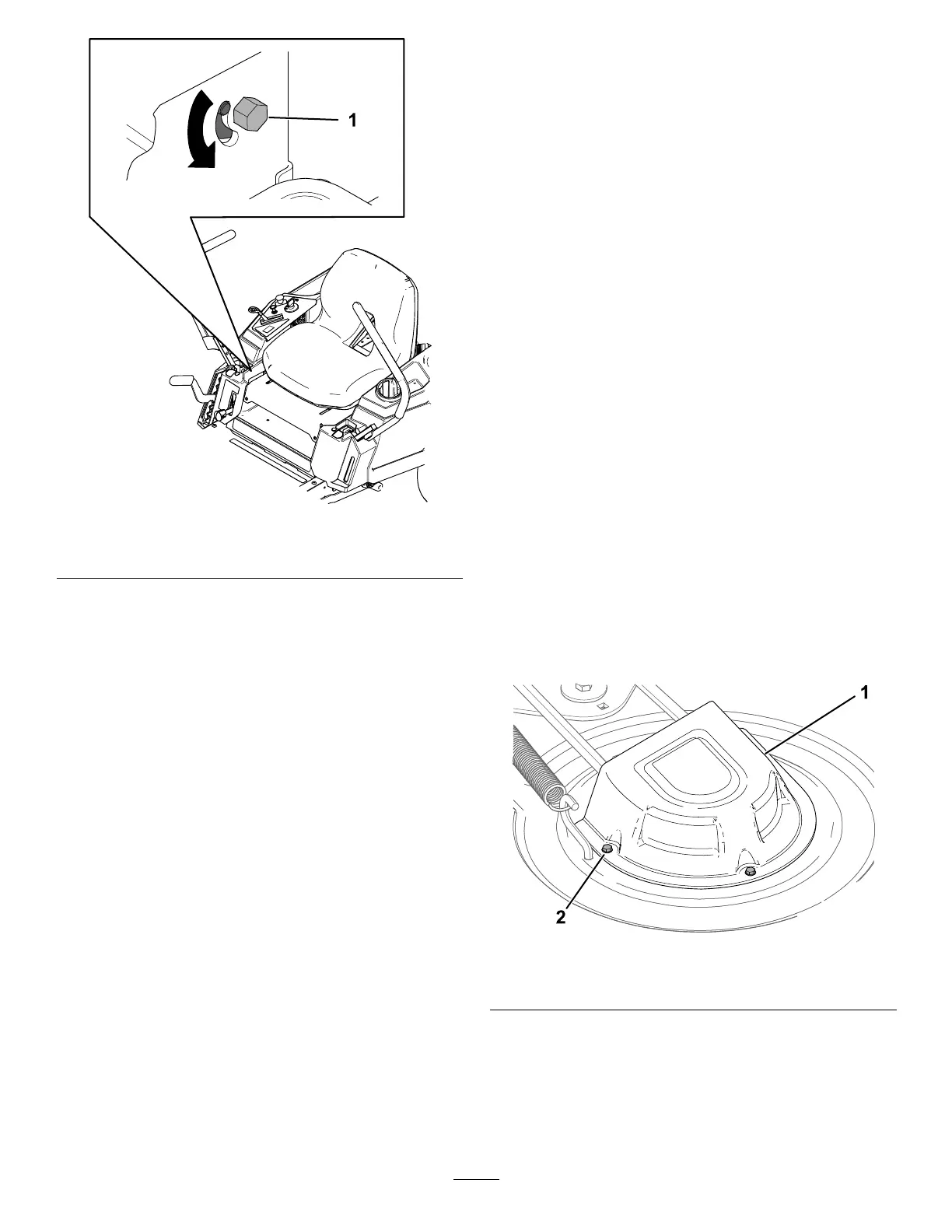 1

1

2