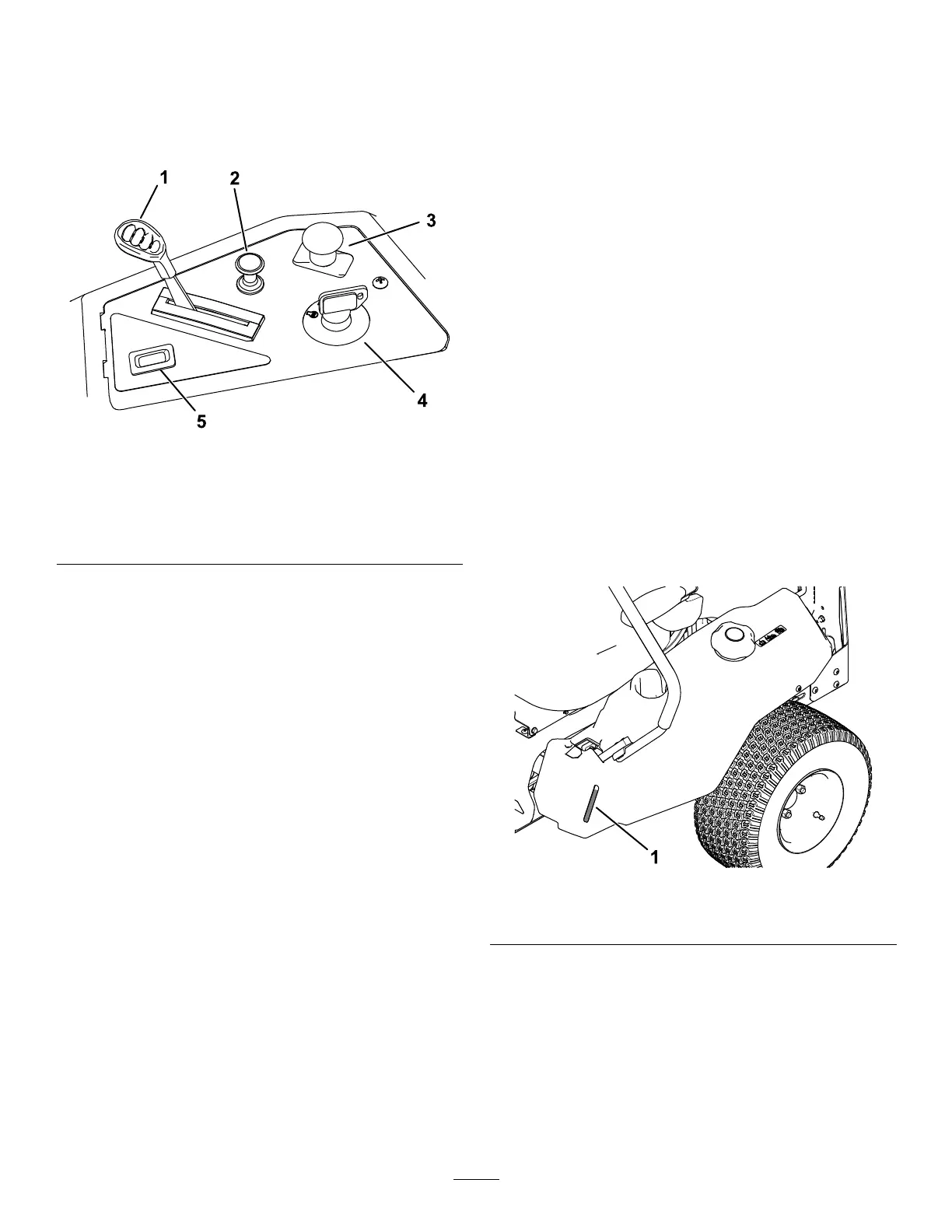 1
2
3
4
5

1