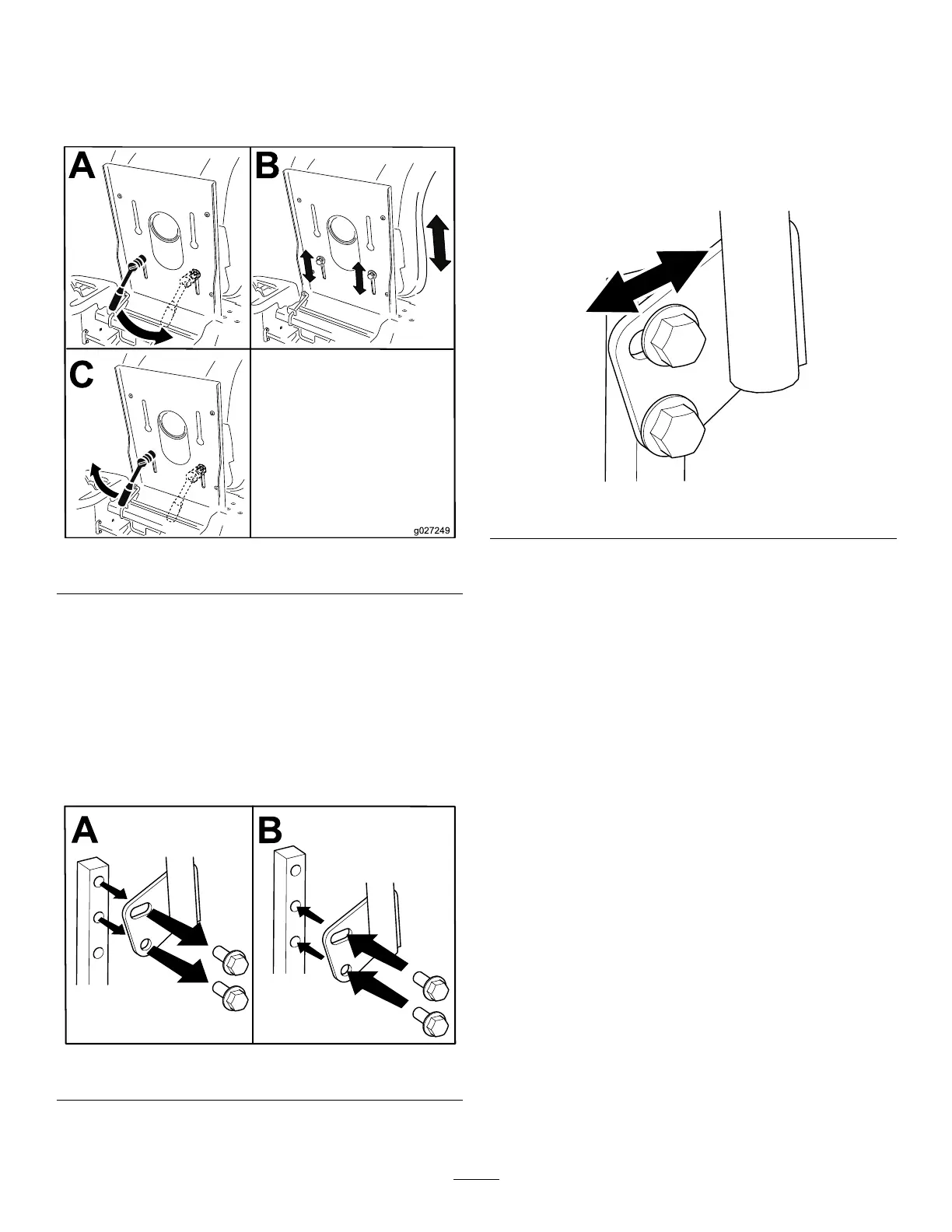 A

B

C

g027249

A

B