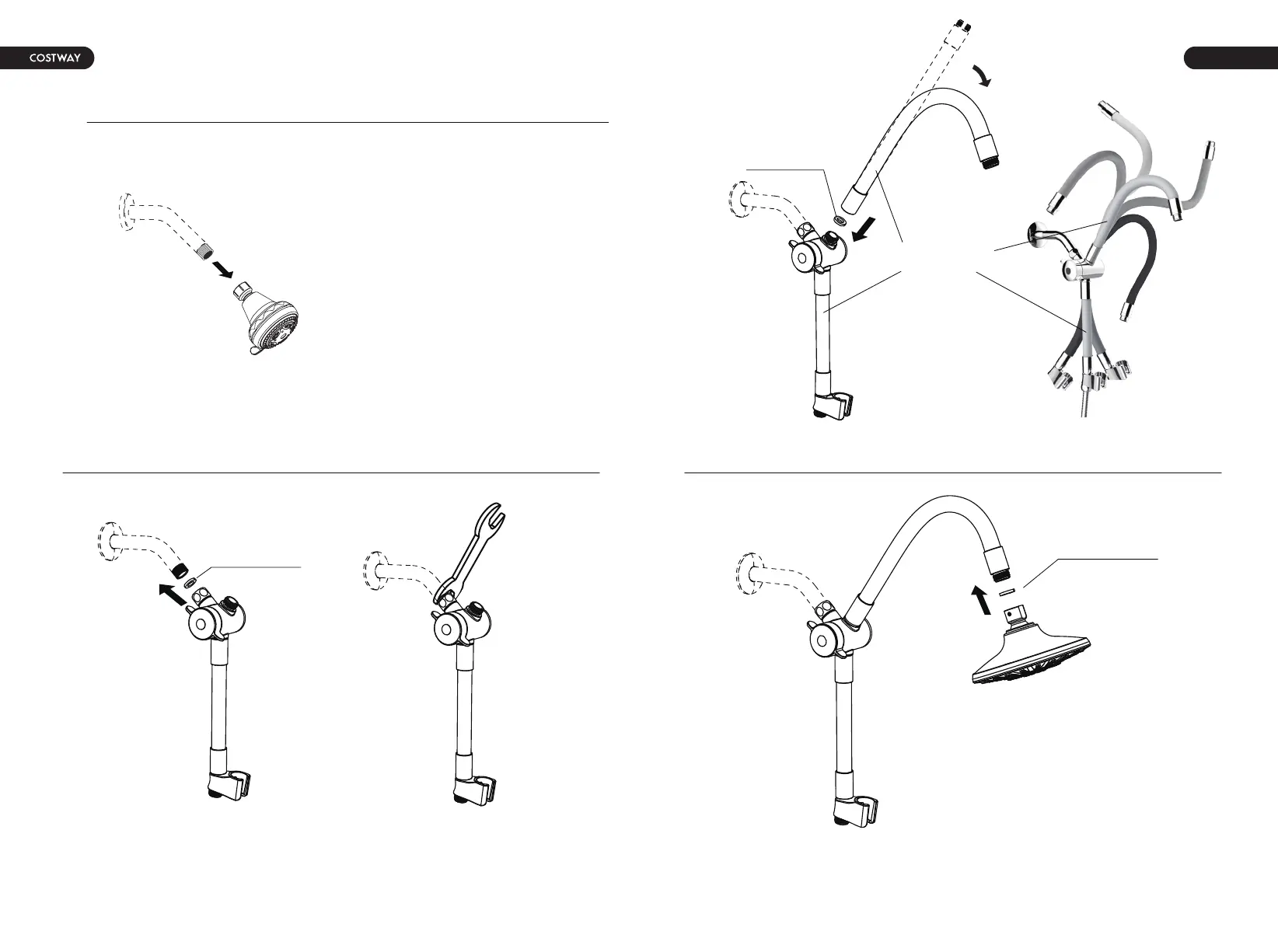 COSTWAY