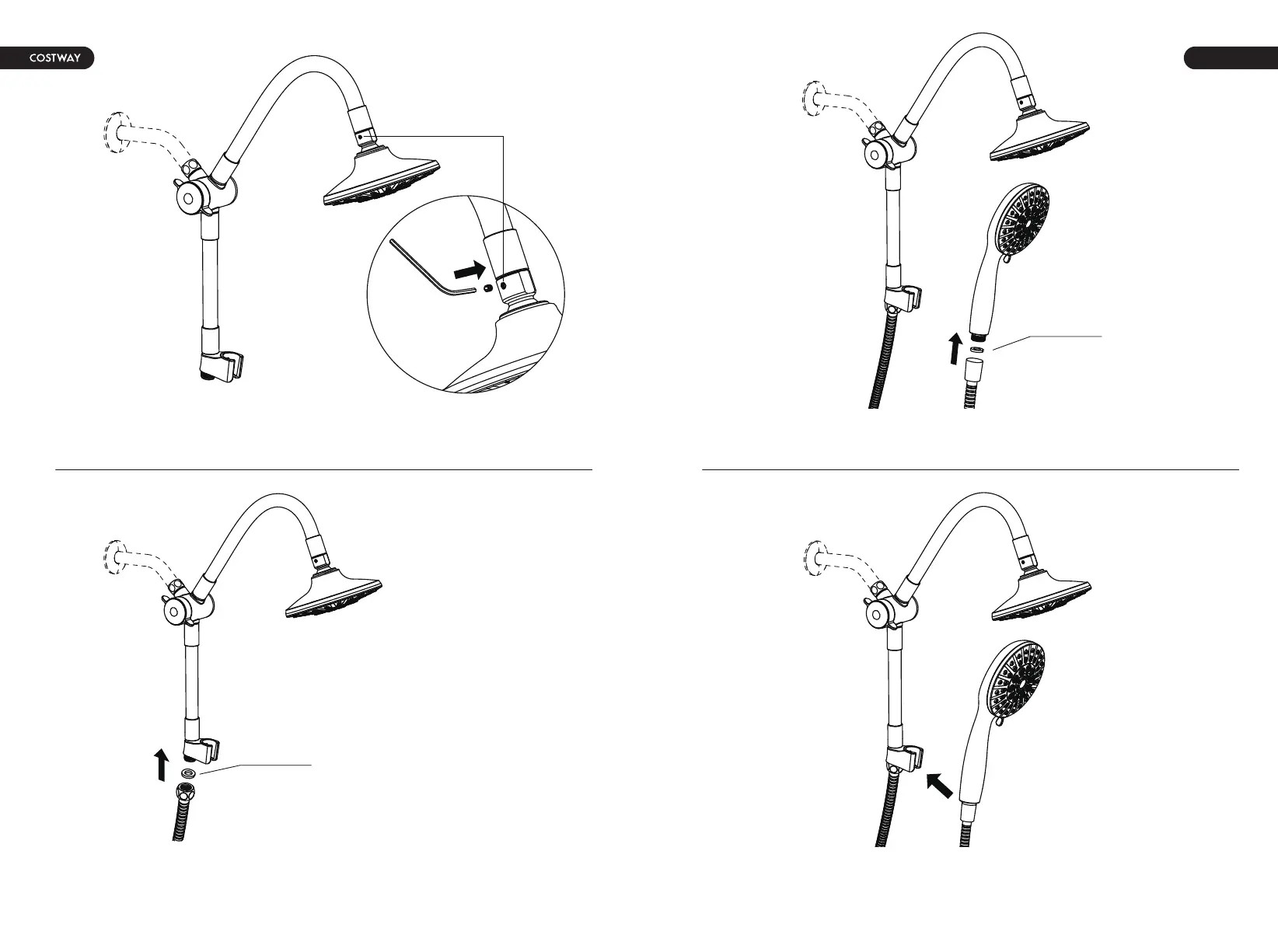 COSTWAY