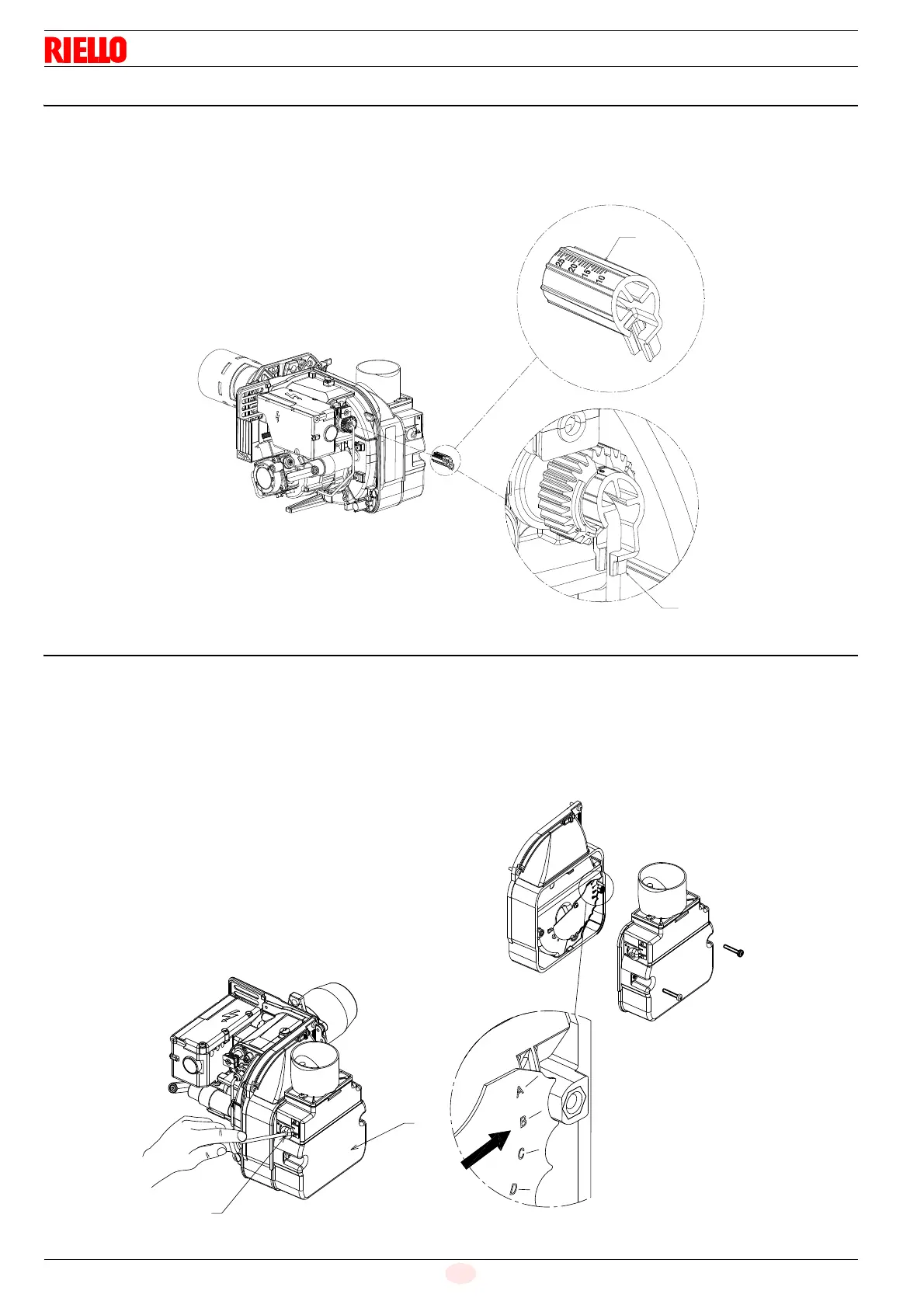 RIELLO

25 20 15 10

A
B
C
D