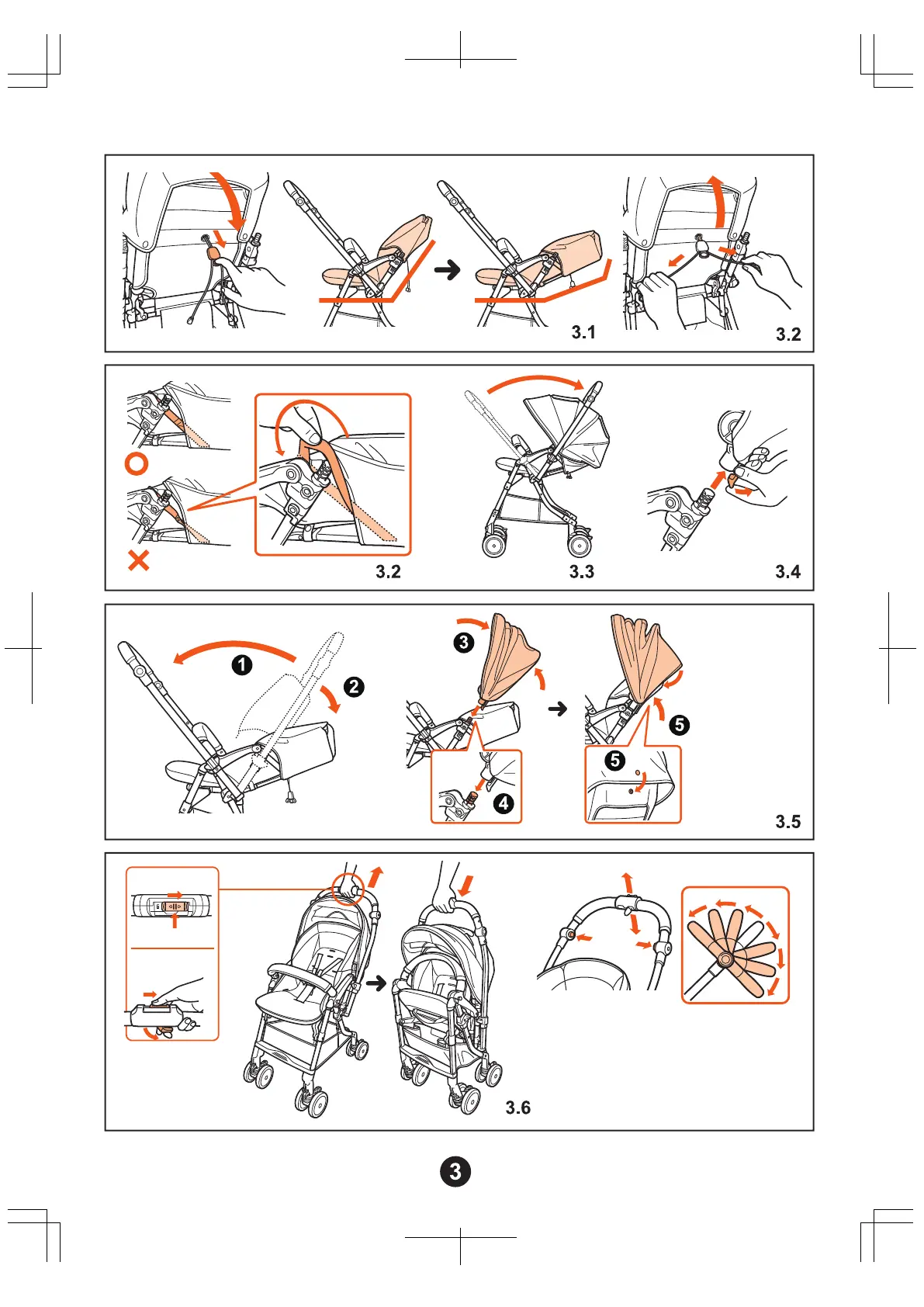 3.1

3.2

3.2

3.3

3.4

1

2

3

4

5

5

3.5

3.6

3