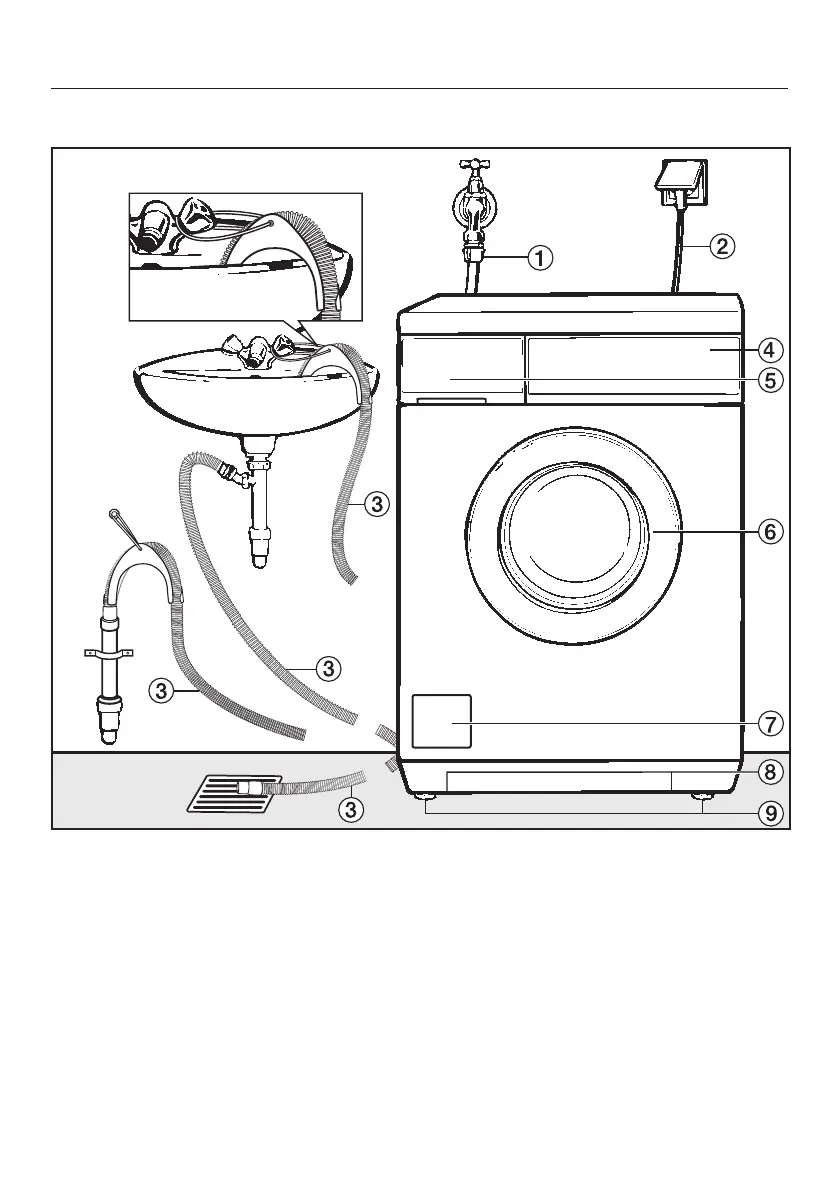 ①
②
④
⑤
③
⑥
③
③
⑦
⑧
③
⑨