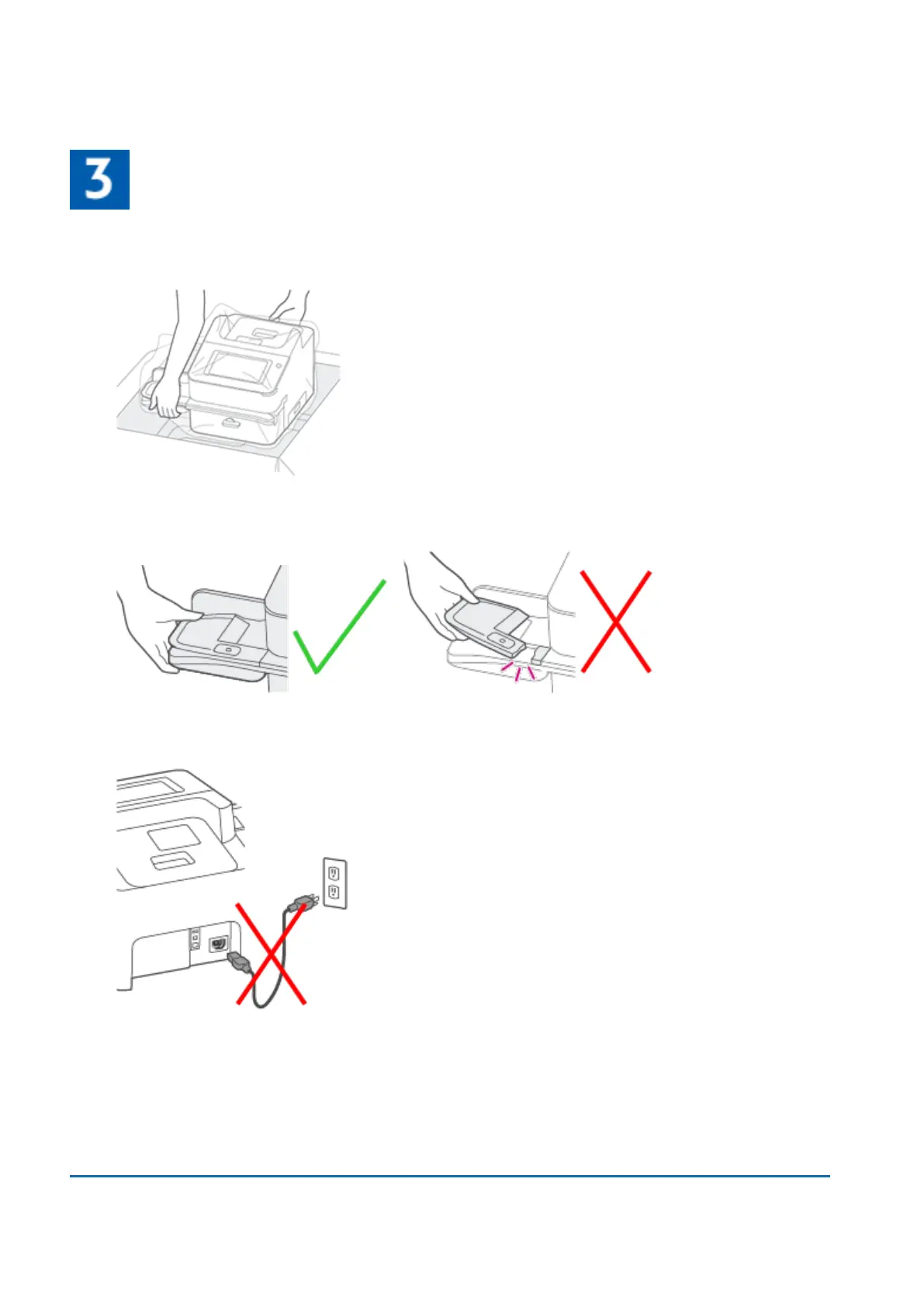 3