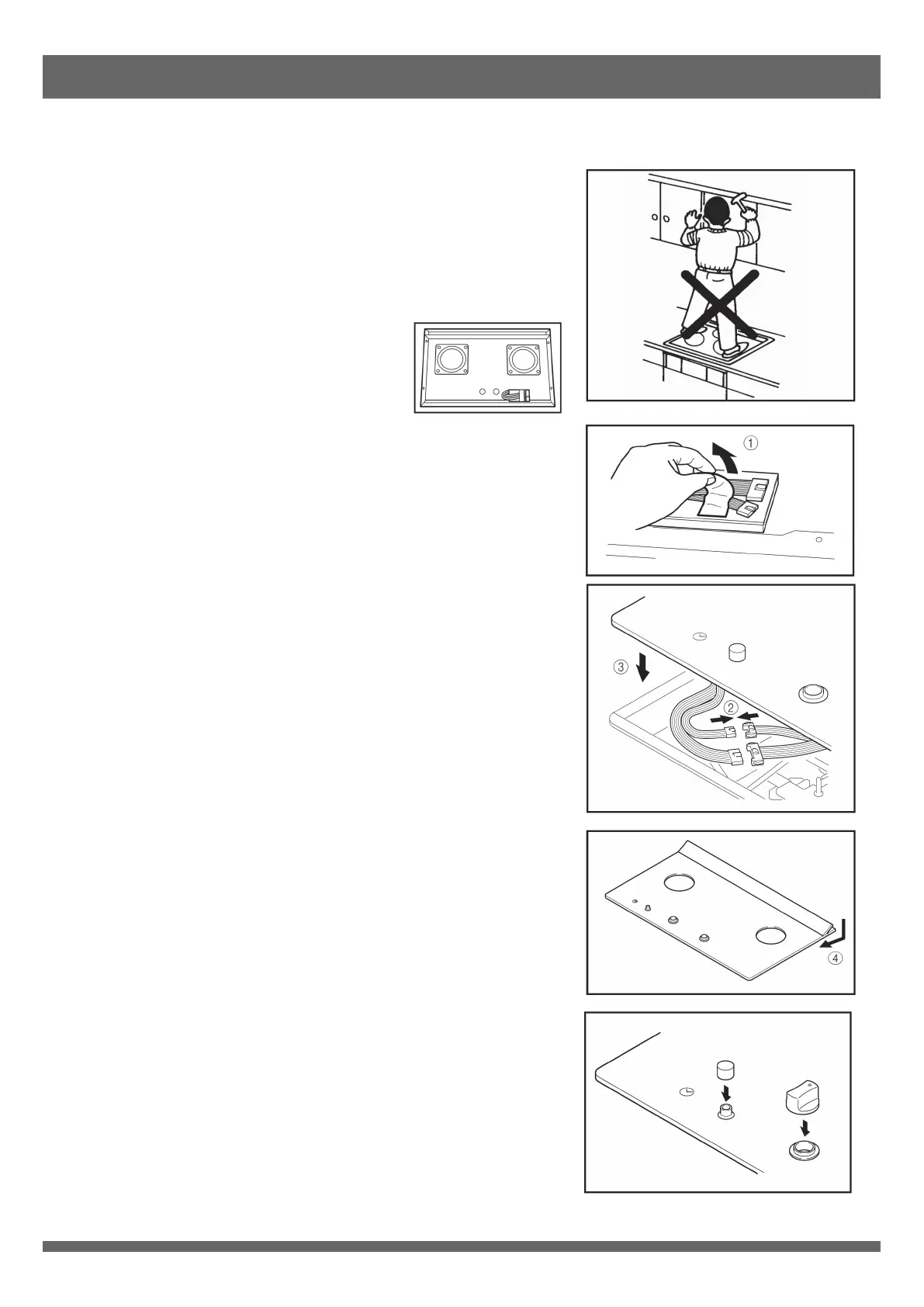 ①

③

②

④