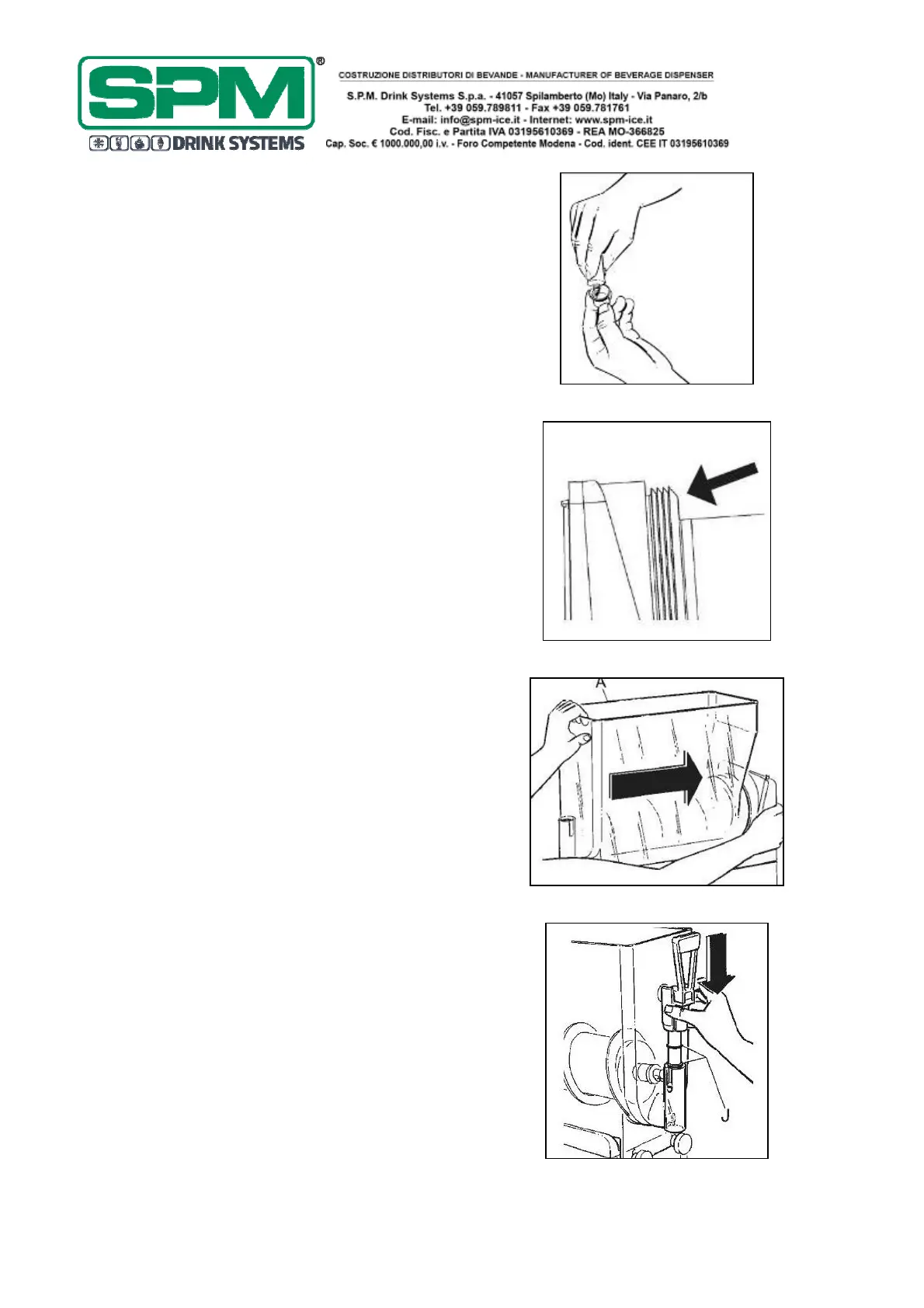 SPM®
DRINK SYSTEMS

COSTRUZIONE DISTRIBUTORI DI BEVANDE - MANUFACTURER OF BEVERAGE DISPENSER
S.P.M. Drink Systems S.p.a. - 41057 Spilamberto (Mo) Italy - Via Panaro, 2/b
Tel. +39 059.789811 - Fax +39 059.781761
E-mail: info@spm-ice.it - Internet: www.spm-ice.it
Cod. Fisc. e Partita IVA 03195610369 - REA MO-366825
Cap. Soc. € 1000.000,00 i.v. - Foro Competente Modena - Cod. ident. CEE IT 03195610369

A

J