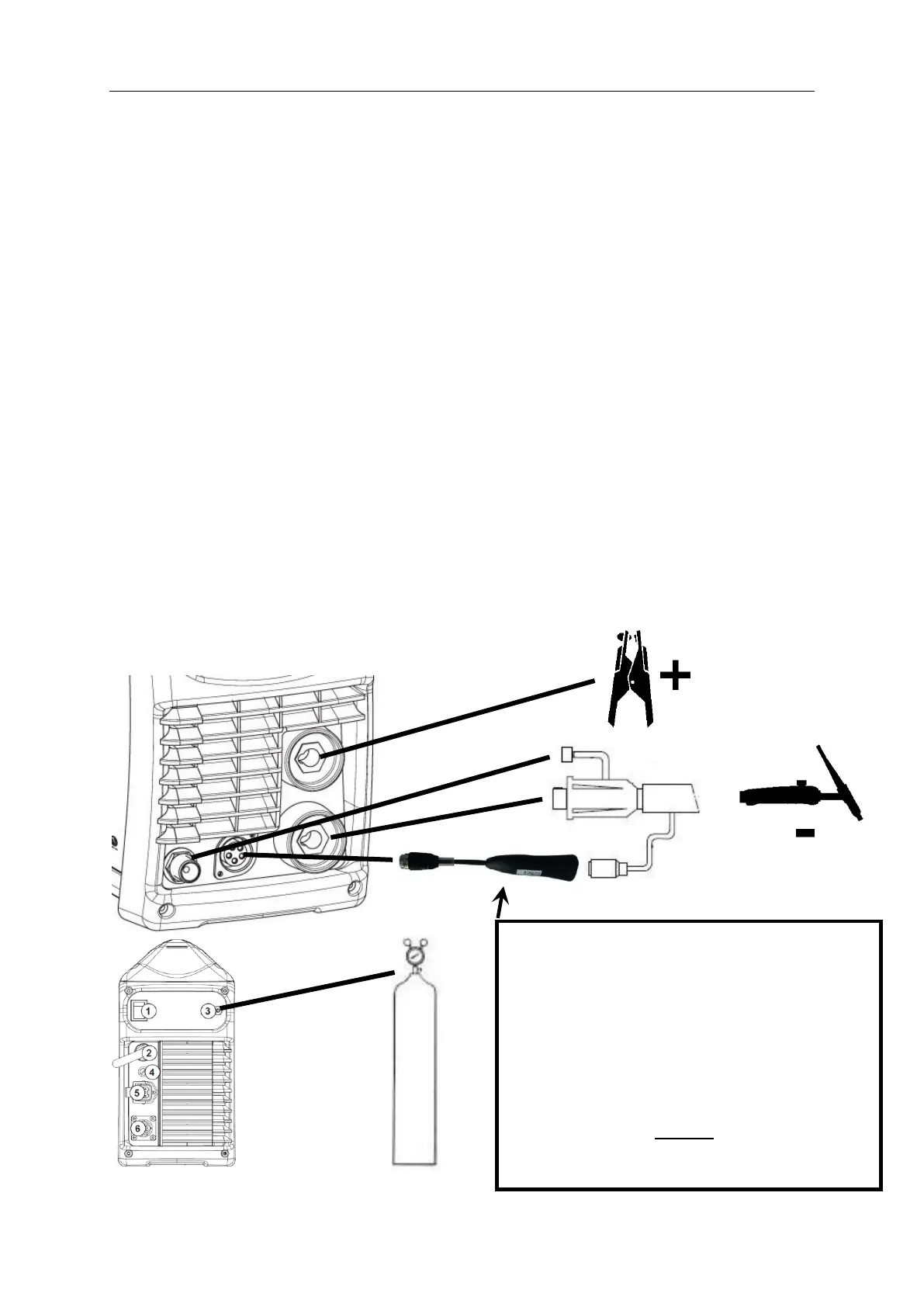 +

-

1

3

2

4

5

6