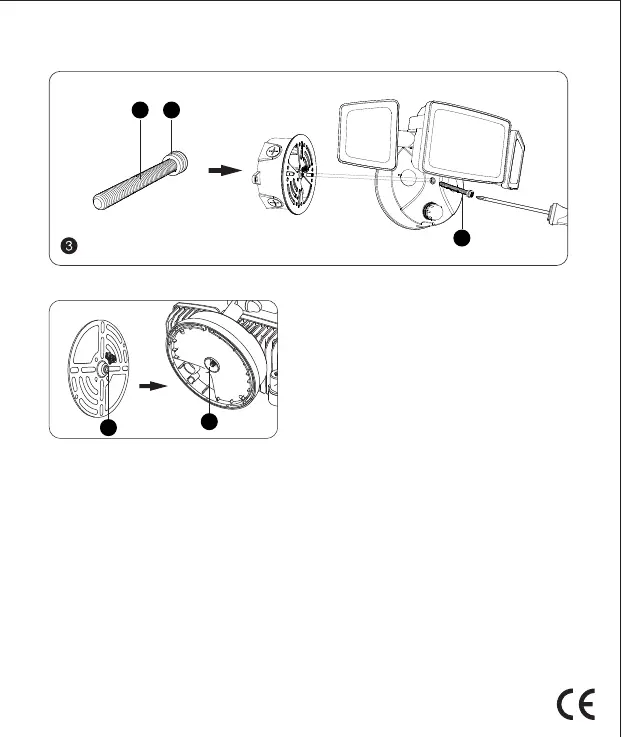 3

CE