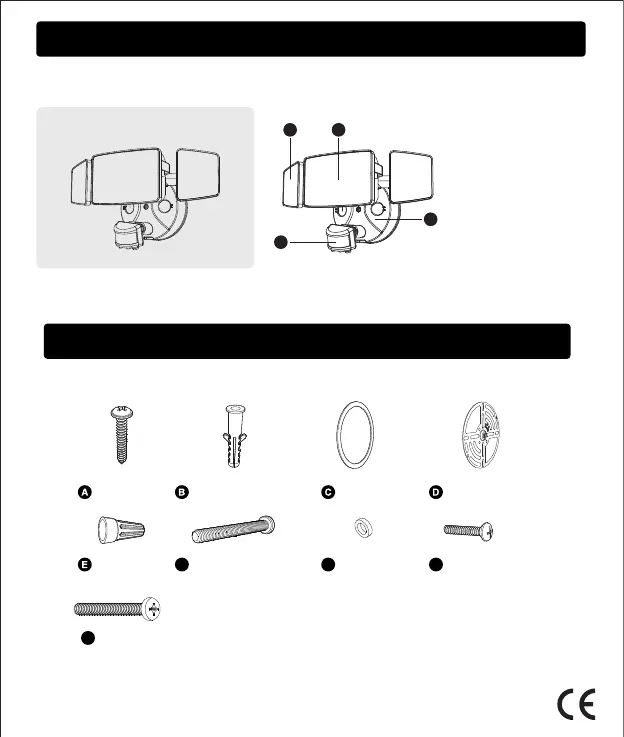 A

B

C

D

E

CE