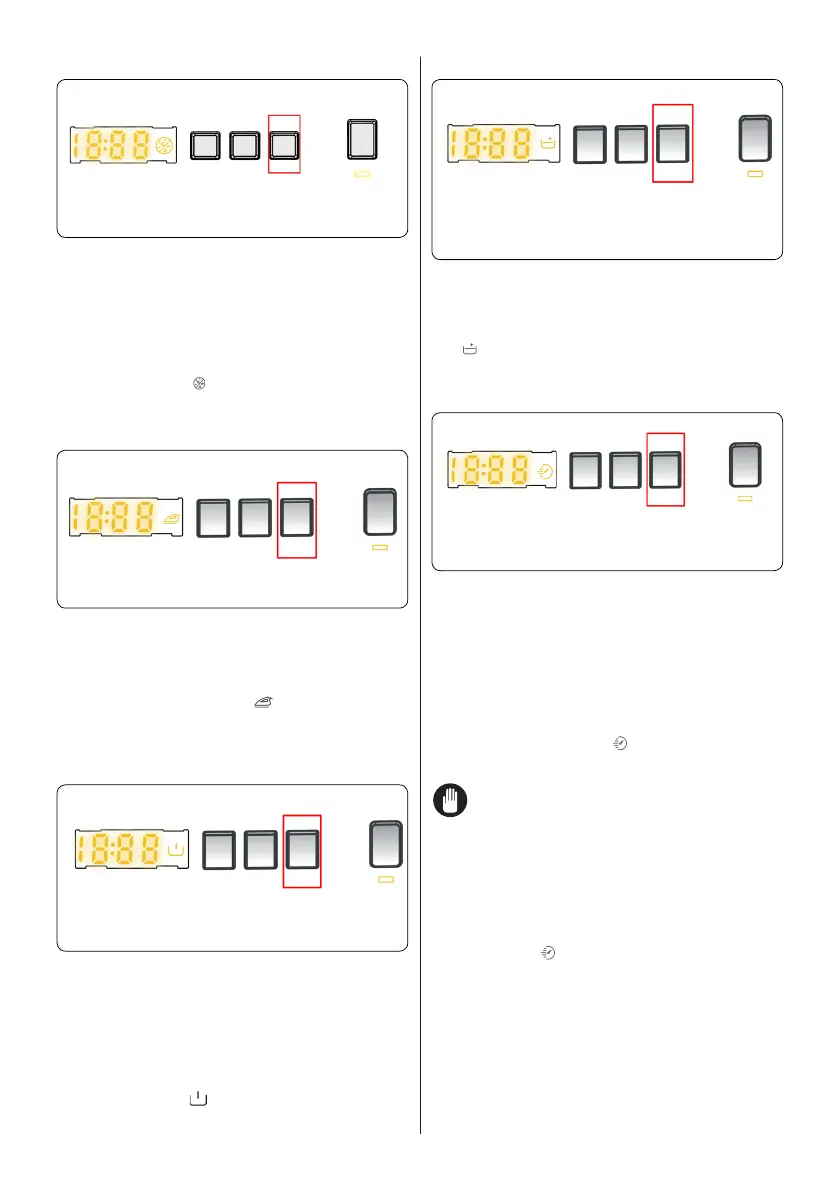 18:88

18:88

18:88

18:88

18:88