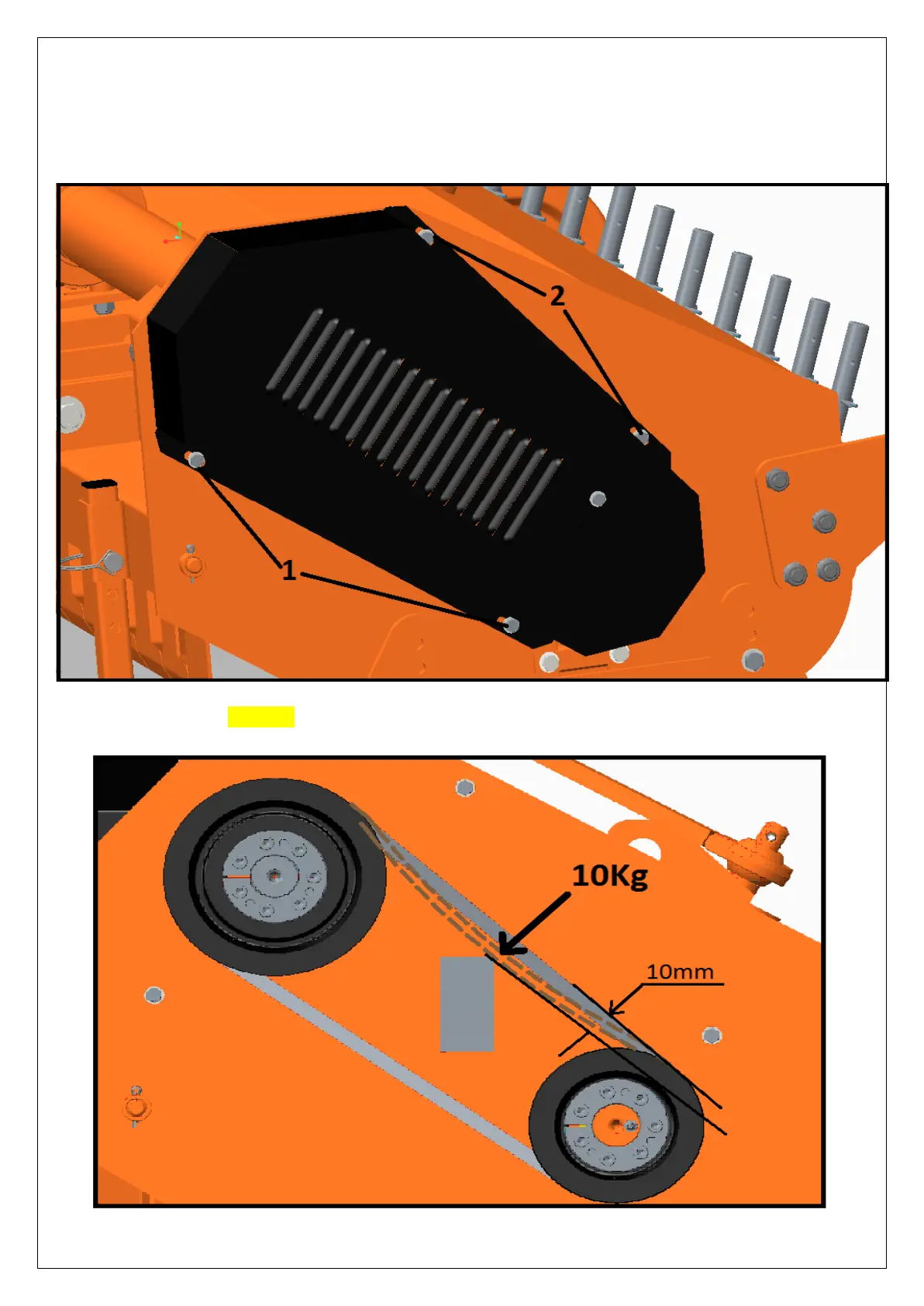 2

1

10Kg

10mm