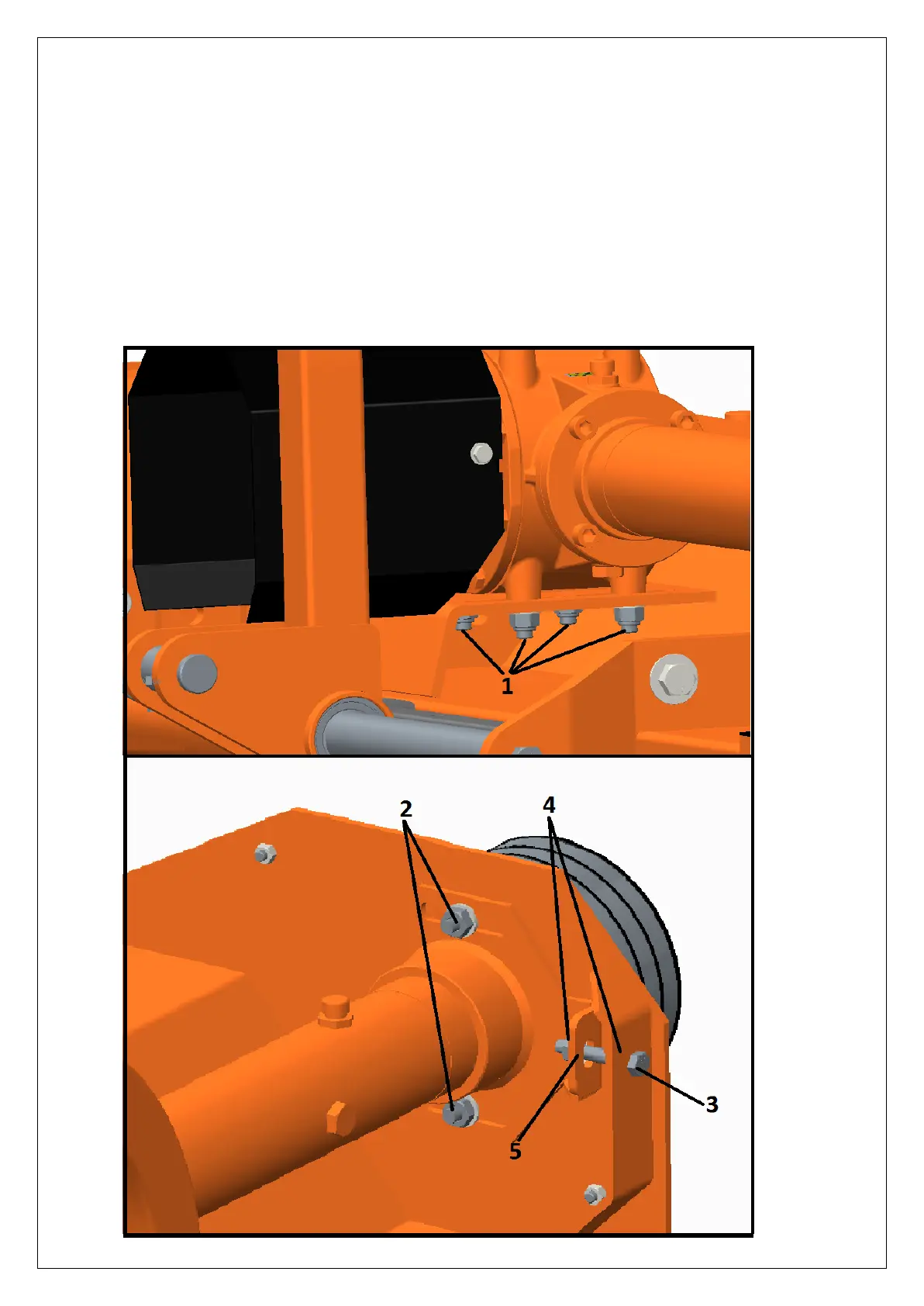 1

2
4
3
5