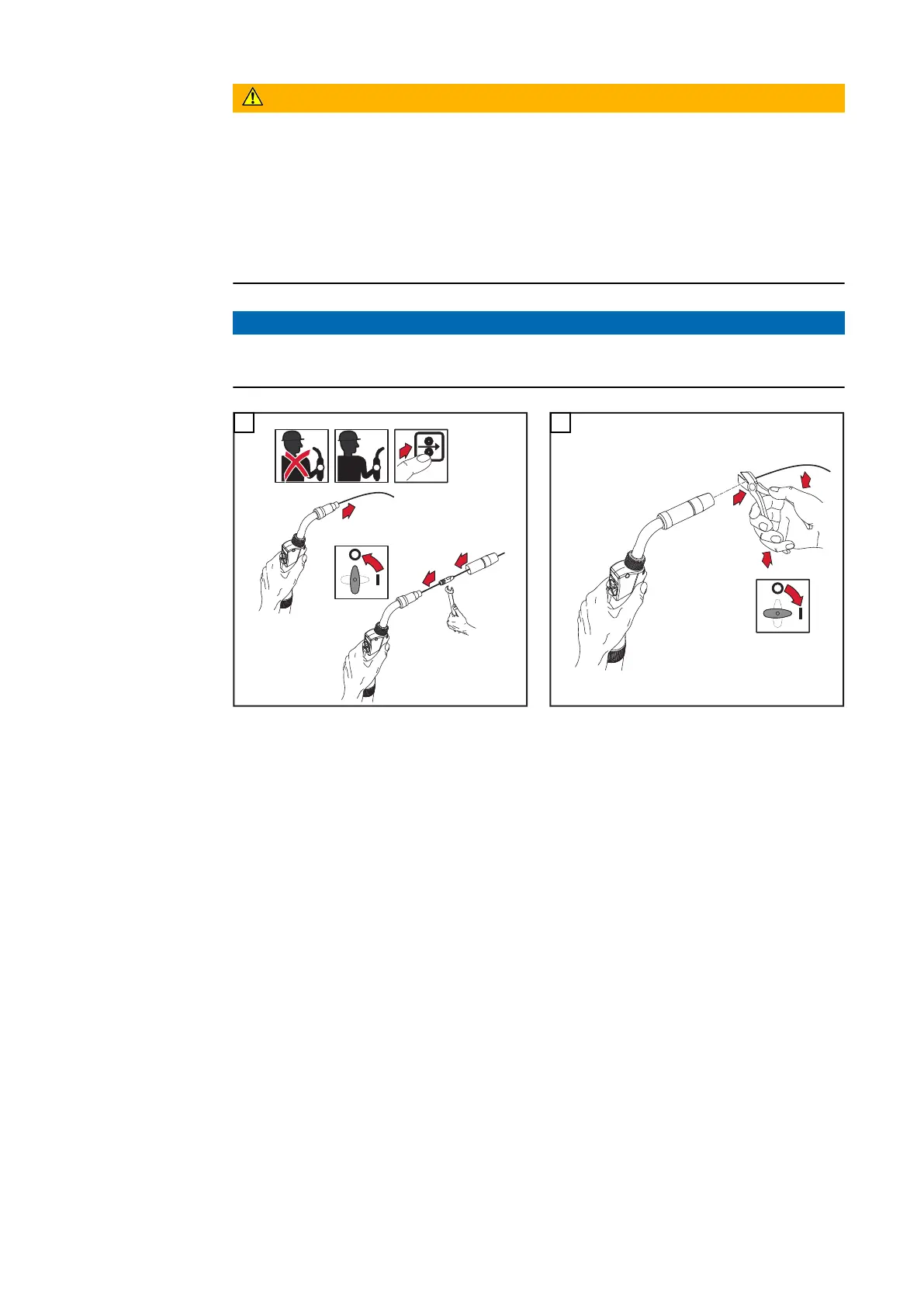 O
I

O
I