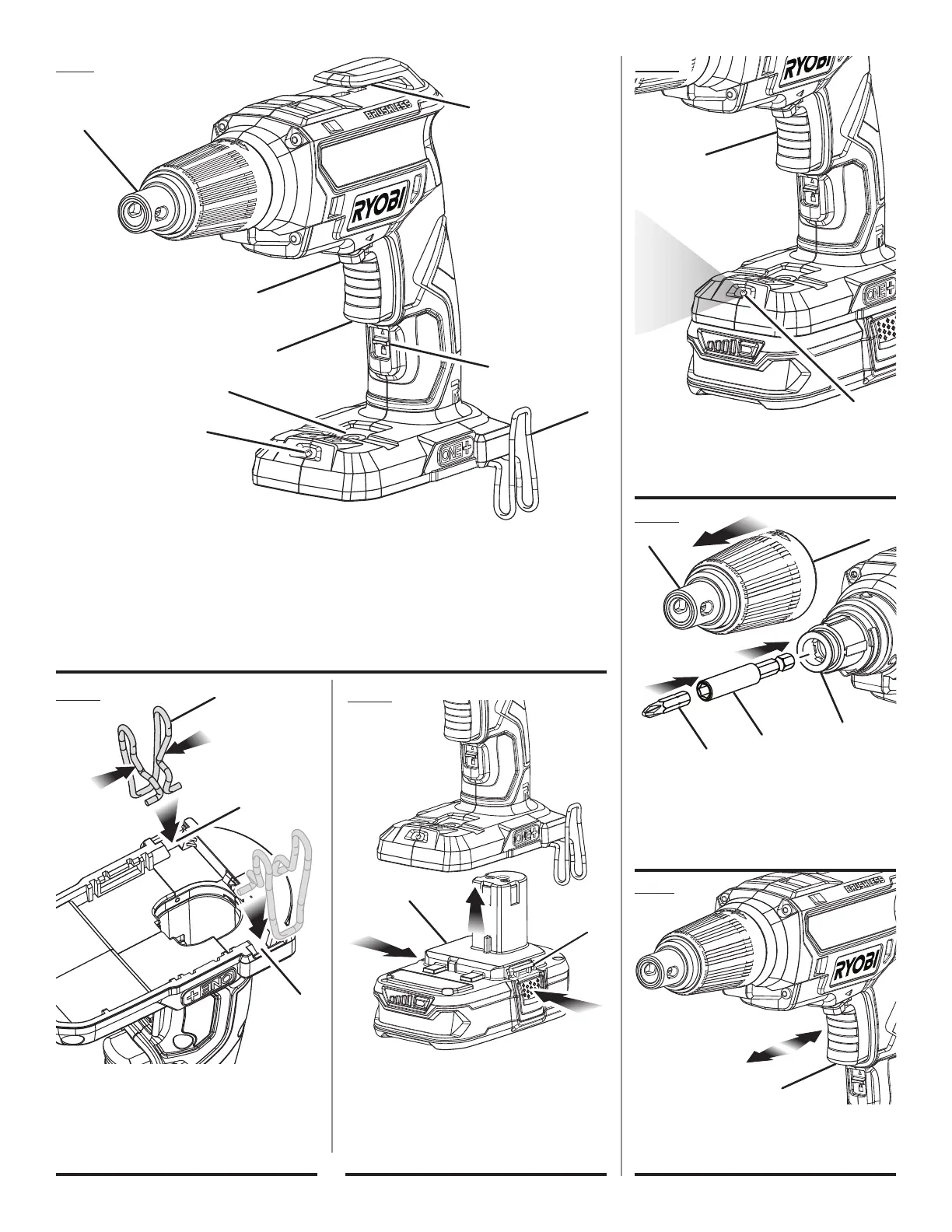 BRUSHLESS
RYOBI
ONE+
RYOBI
ONE+
ONE+
ONE+
BRUSHLESS
RYOBI