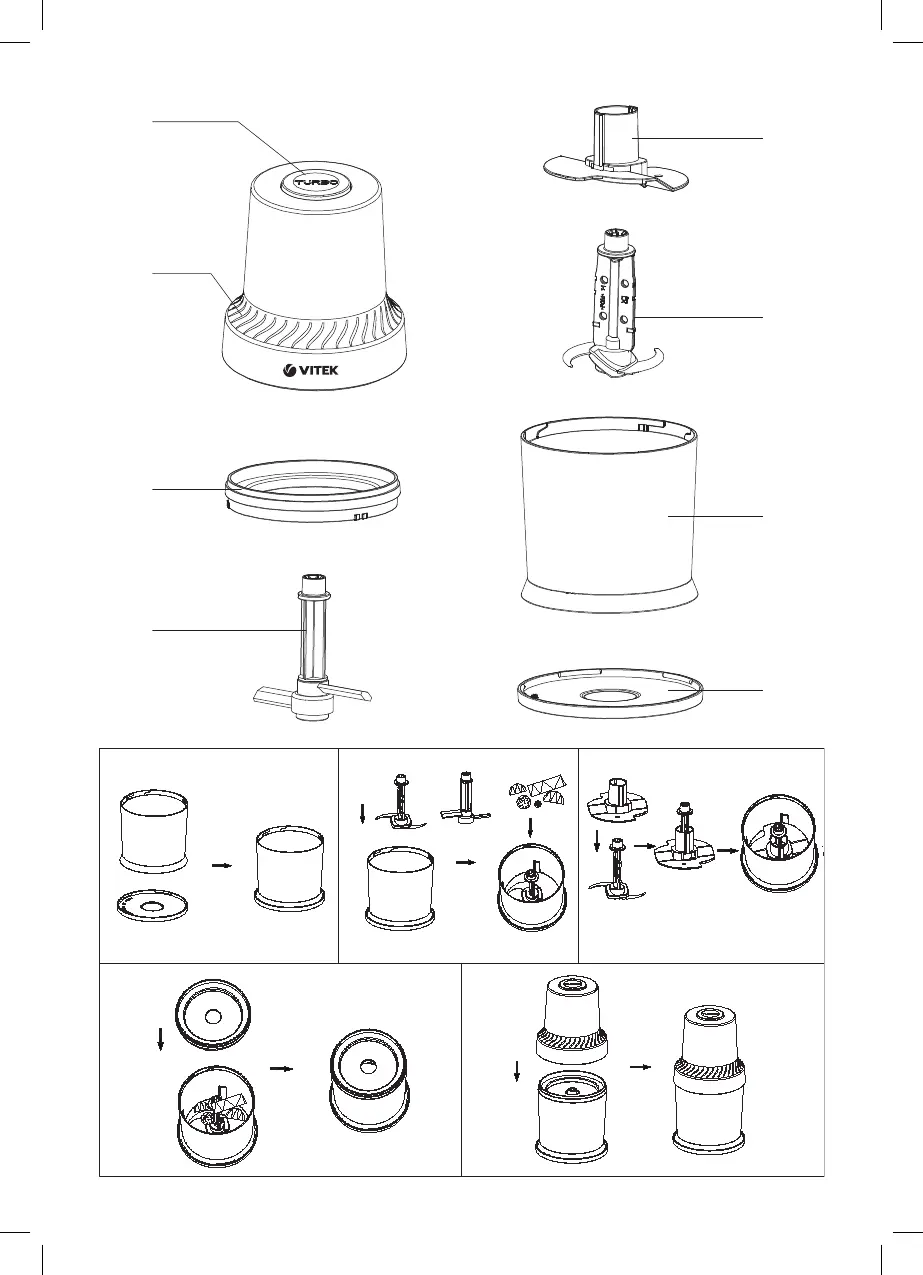 TURBO

VITEK