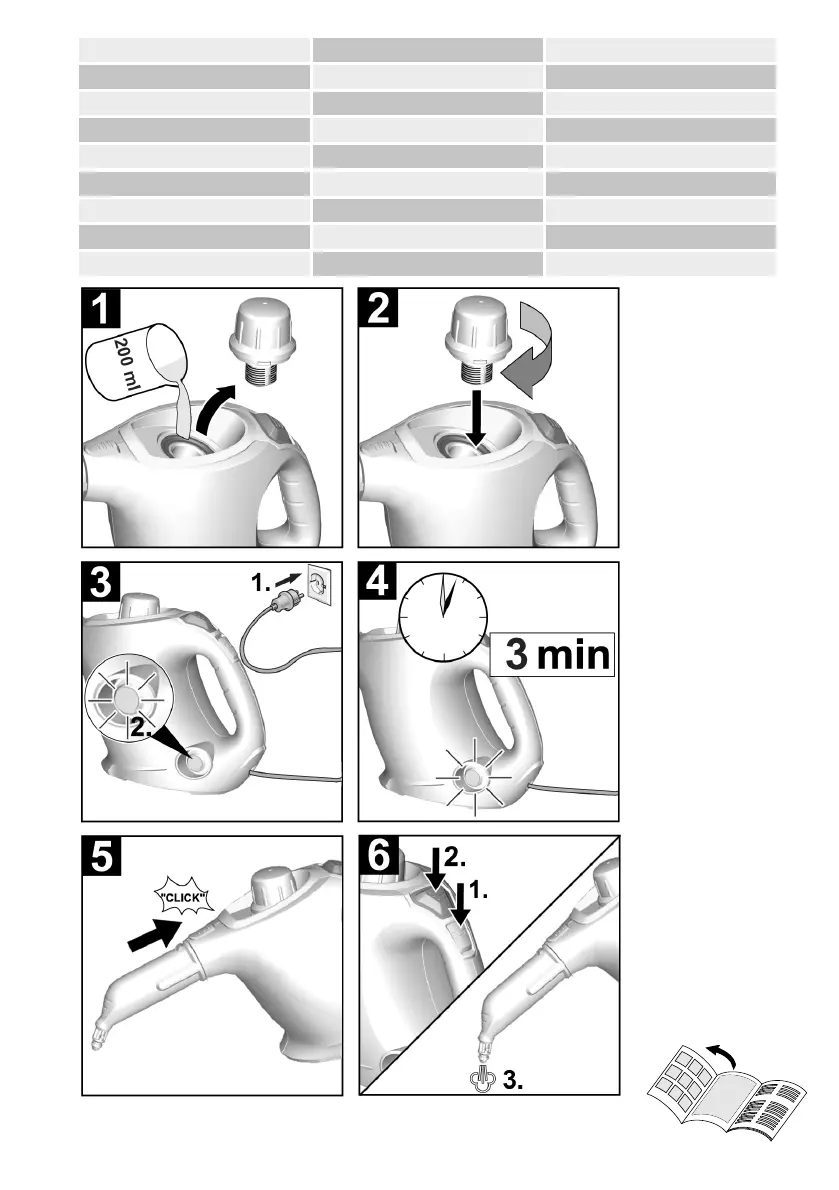 1

200 ml

2

3

1.

2.

4

3 min

5

"CLICK"

6

2.

1.

3.