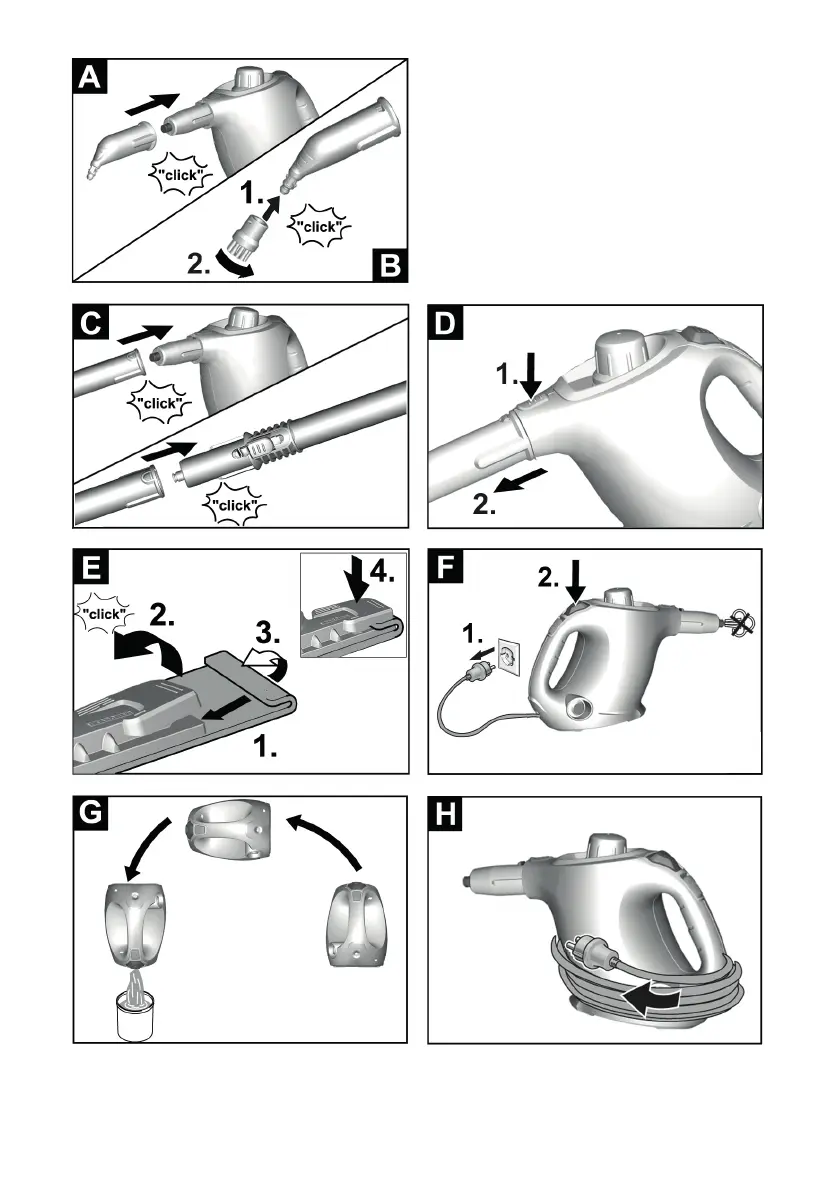 A
"click"
1.
"click"
2.
B

C
"click"
"click"

D
1.
2.

E
"click"
2.
3.
4.
1.

F
2.
1.

G

H