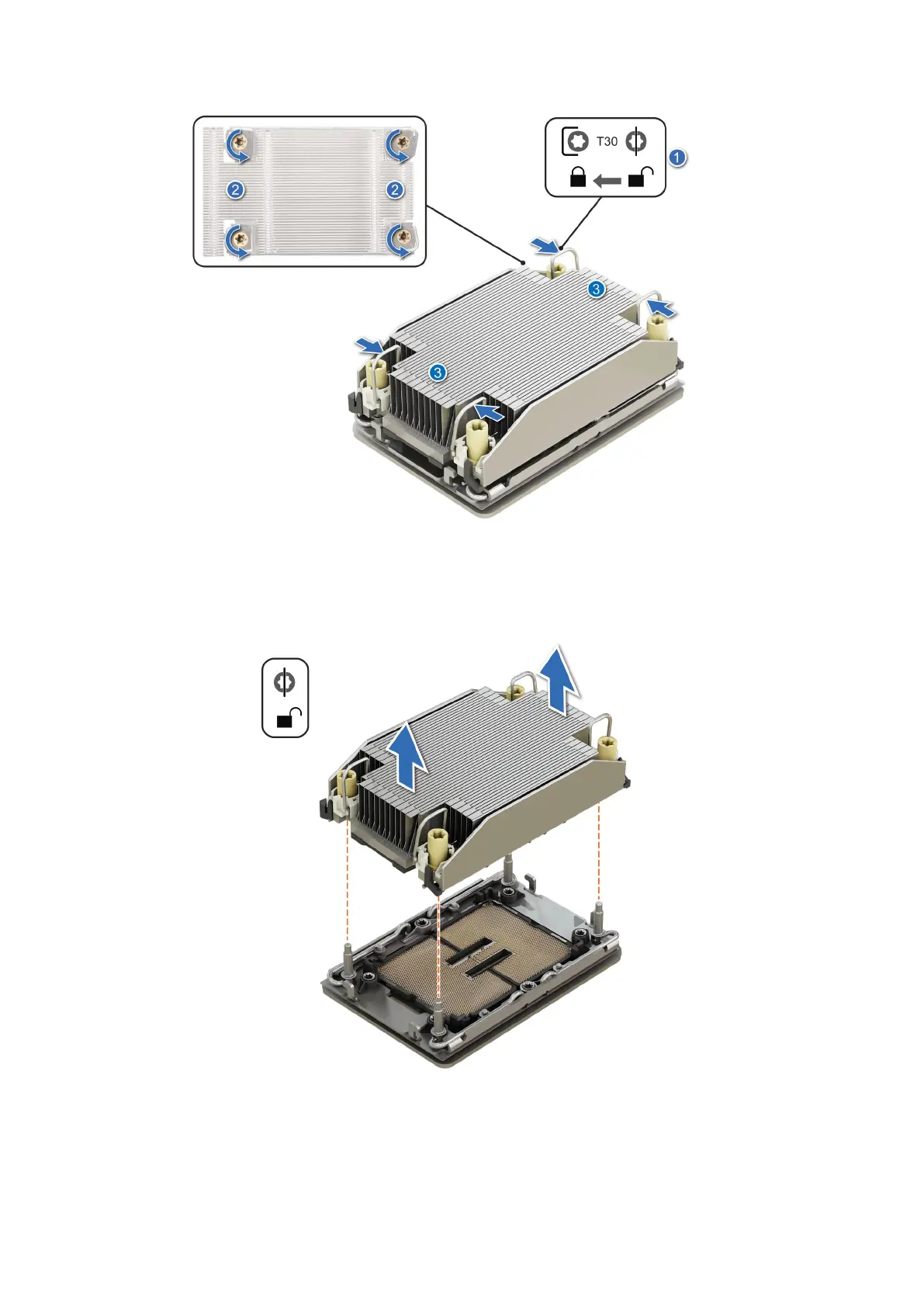 2

2

T30

1

3

3