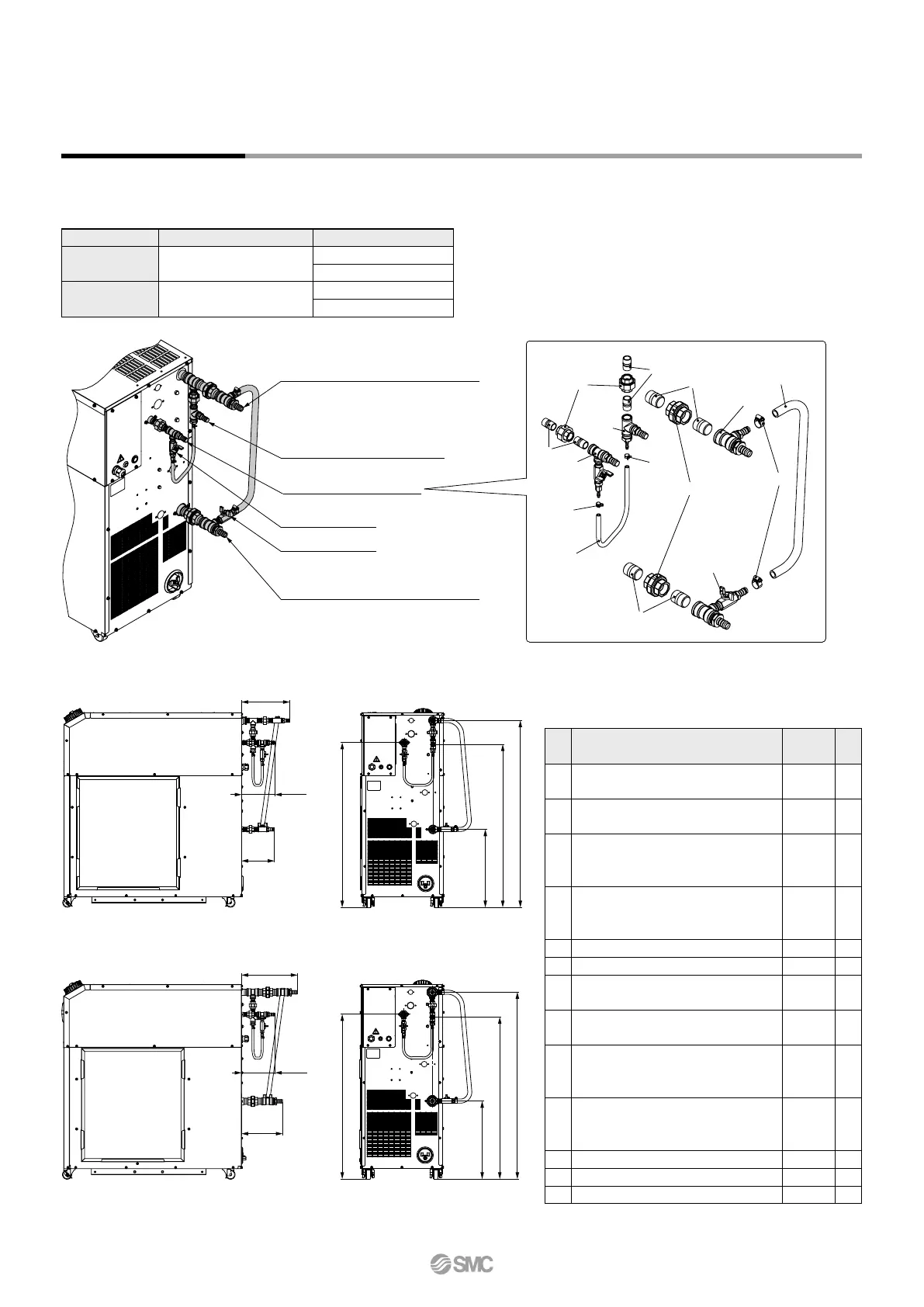 SMC