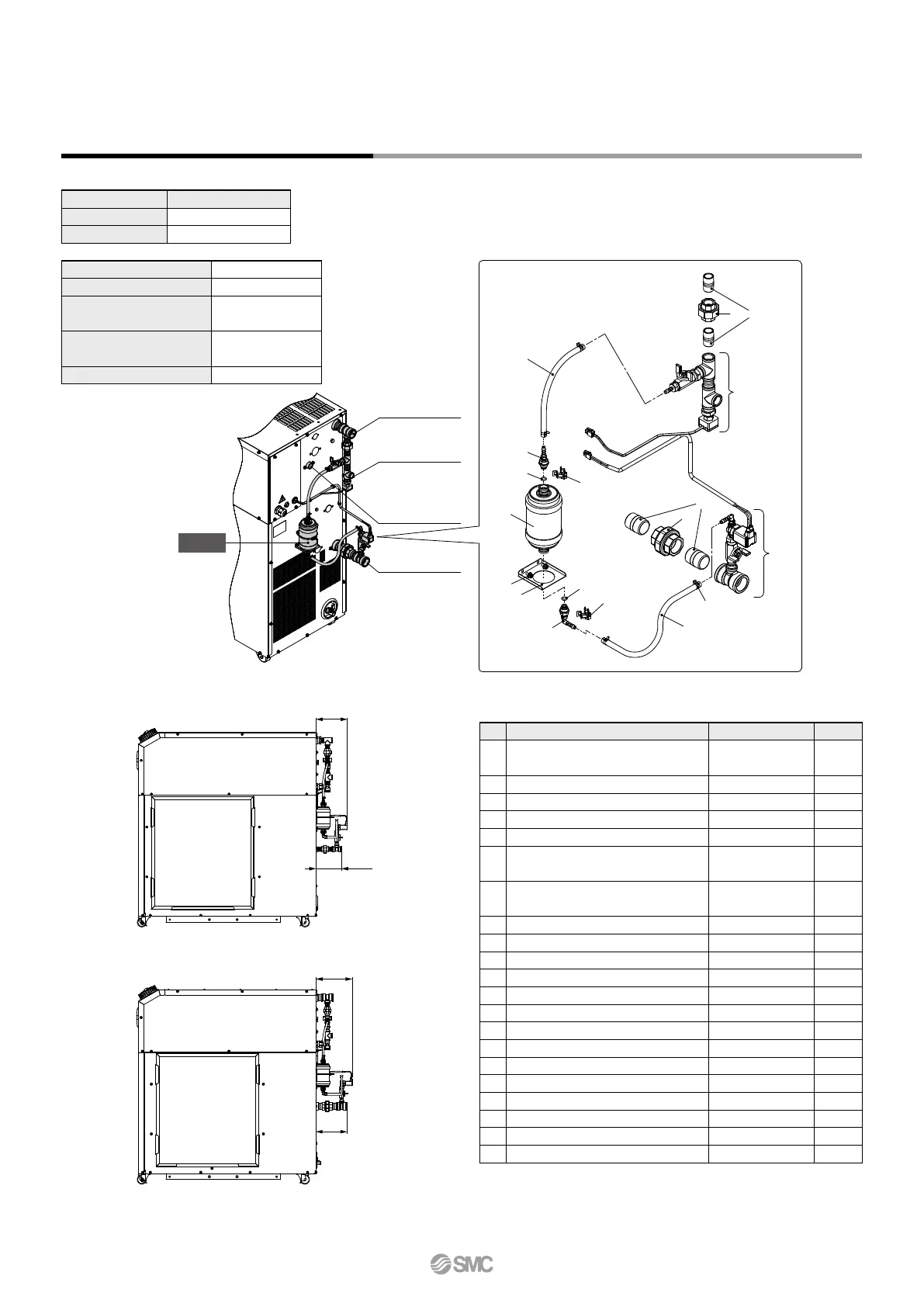 SMC