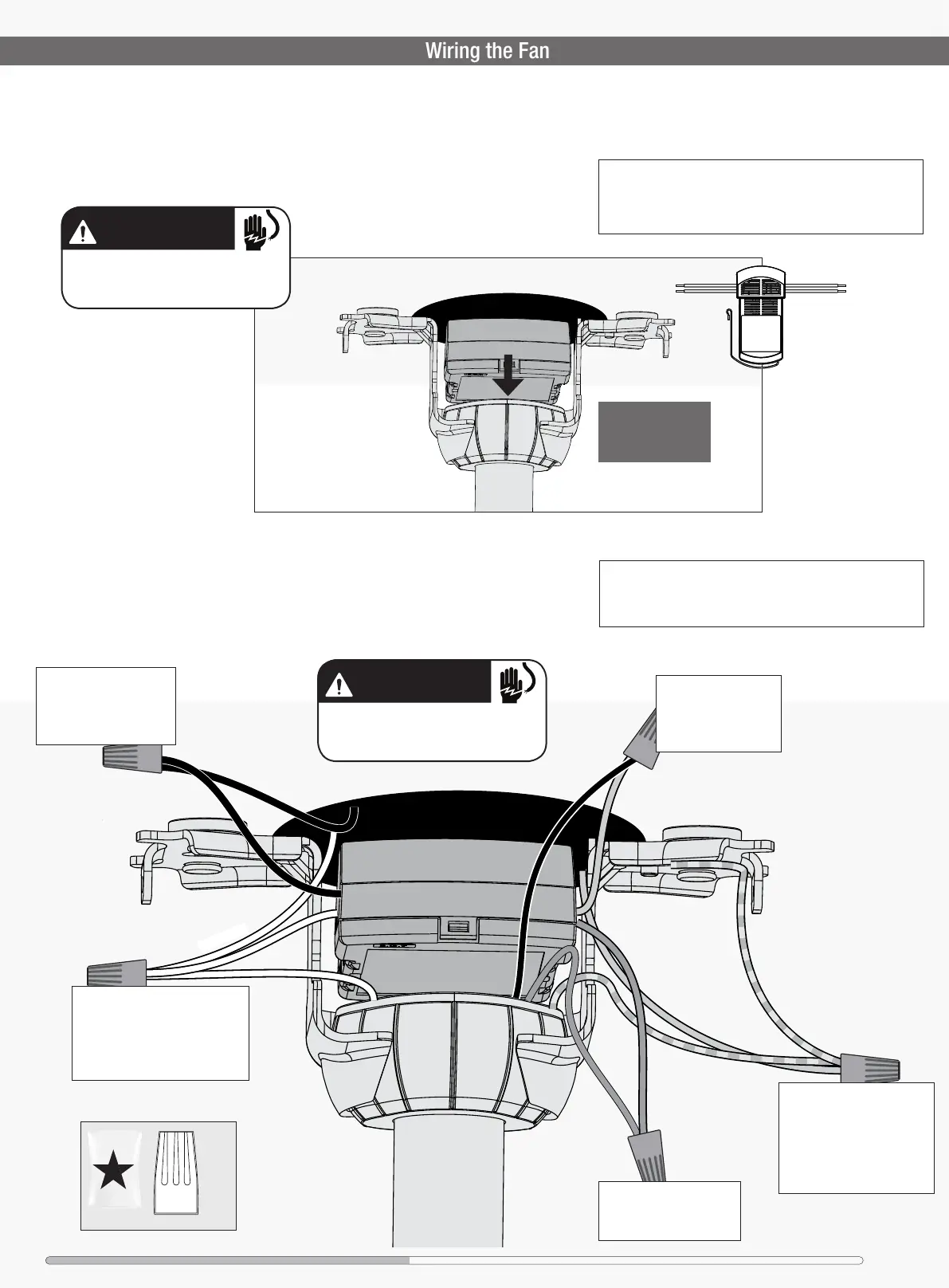 Wiring the Fan